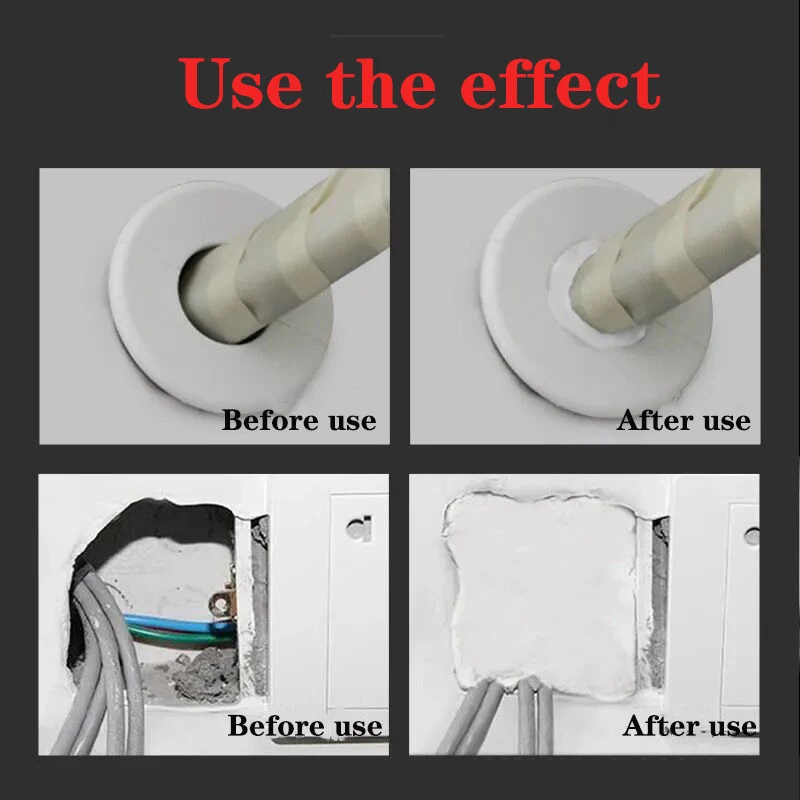 Use the effect

Before use

After use

Before use

After use