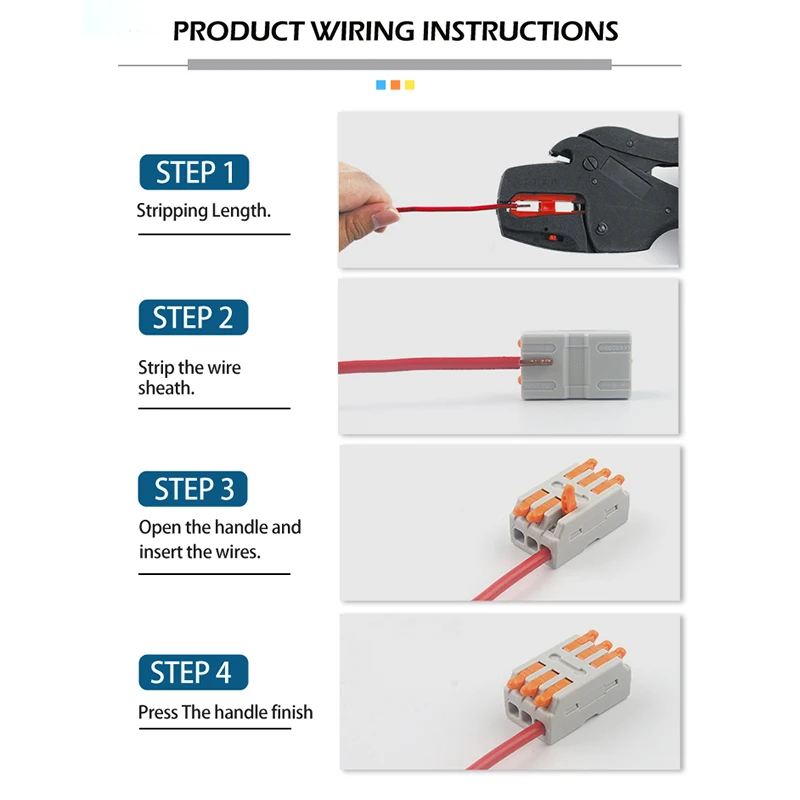 PRODUCT WIRING INSTRUCTIONS

STEP 1
Stripping Length.

STEP 2
Strip the wire sheath.

STEP 3
Open the handle and insert the wires.

STEP 4
Press The handle finish