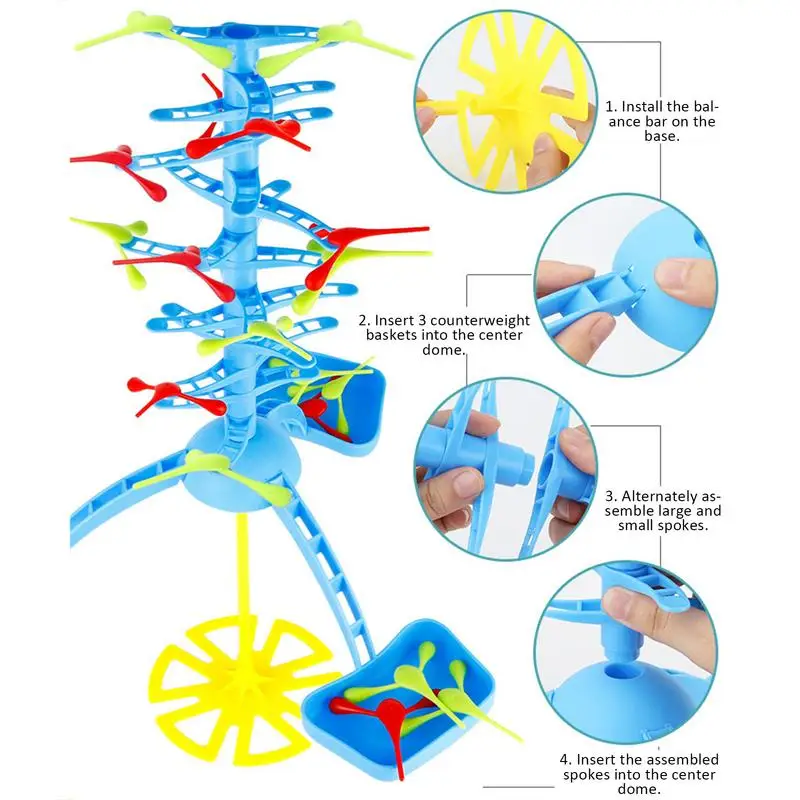 1. Install the balance bar on the base.

2. Insert 3 counterweight baskets into the center dome.

3. Alternately assemble large and small spokes.

4. Insert the assembled spokes into the center dome.