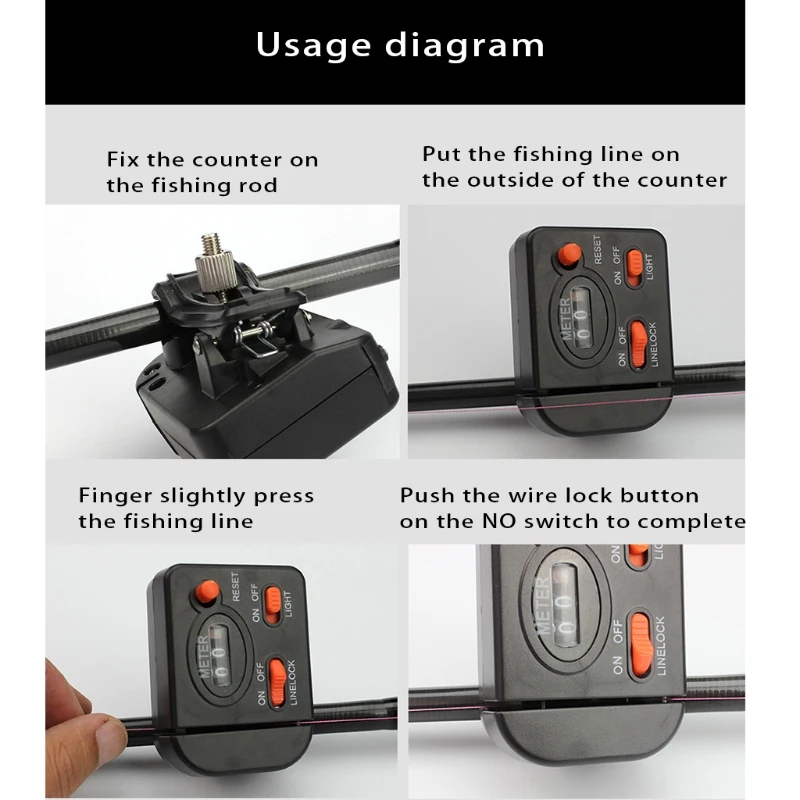 Usage diagram

Fix the counter on the fishing rod

Put the fishing line on the outside of the counter

RESET
ON OFF LIGHT
METER
0 0
ON OFF LINELOCK

Finger slightly press the fishing line

Push the wire lock button on the NO switch to complete

RESET
ON OFF LIGHT
METER
0 0
ON OFF LINELOCK

METER
0 0
ON OFF LINELOCK