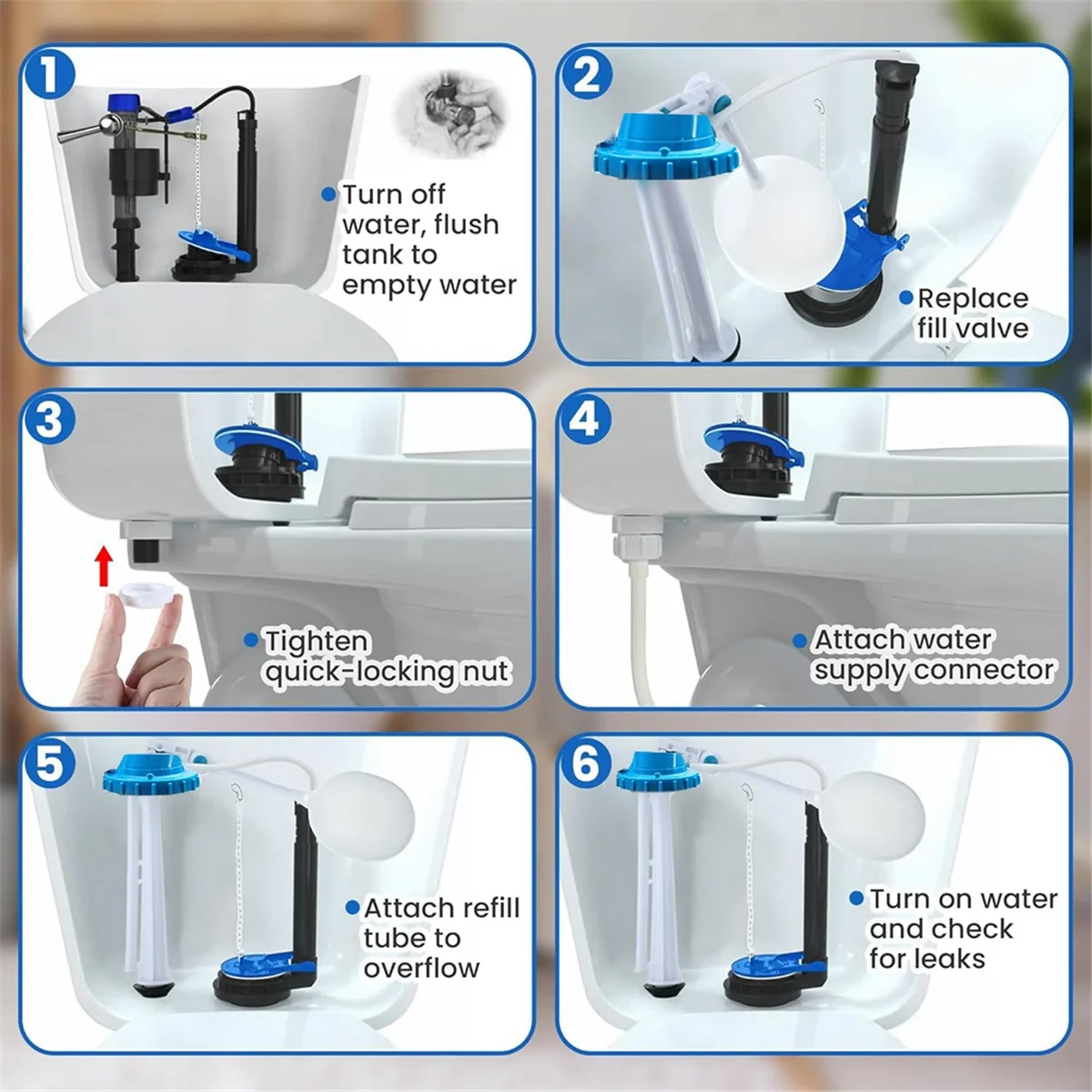 1
Turn off water, flush tank to empty water

2
Replace fill valve

3
Tighten quick-locking nut

4
Attach water supply connector

5
Attach refill tube to overflow

6
Turn on water and check for leaks