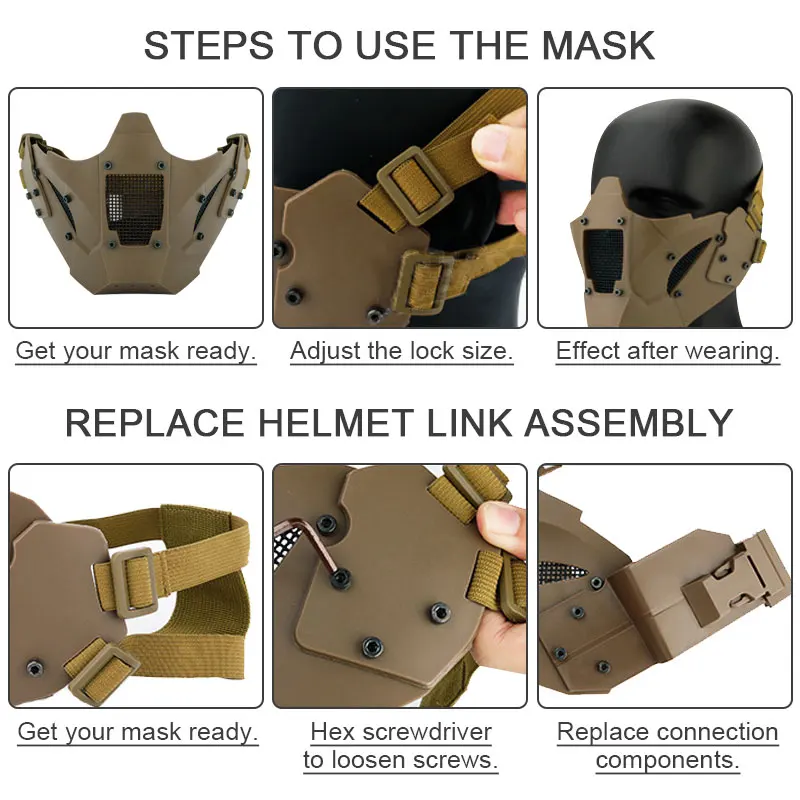 STEPS TO USE THE MASK

Get your mask ready.

Adjust the lock size.

Effect after wearing.

REPLACE HELMET LINK ASSEMBLY

Get your mask ready.

Hex screwdriver to loosen screws.

Replace connection components.