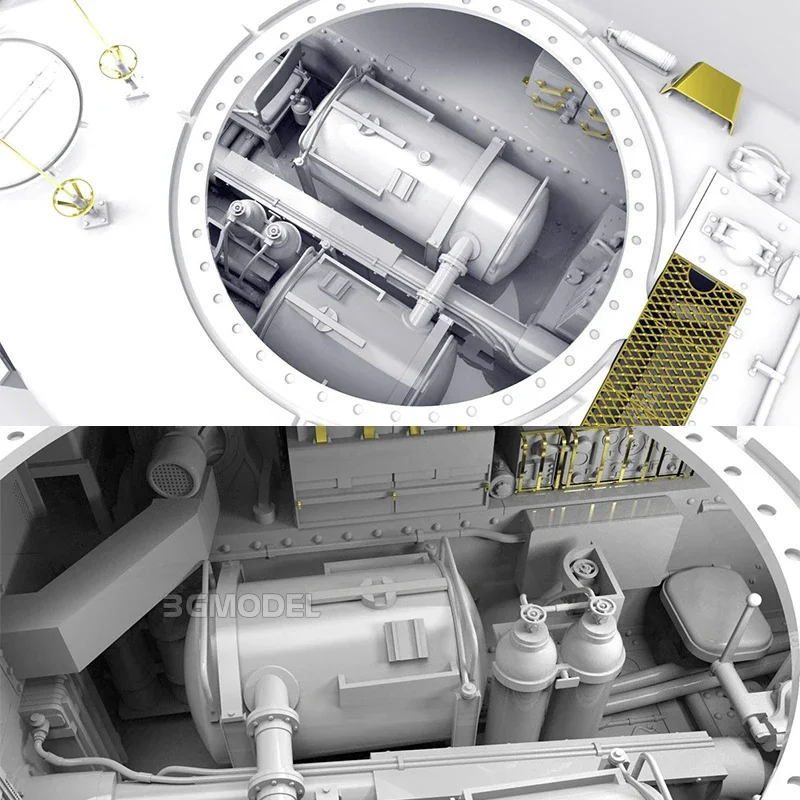 3GMODEL