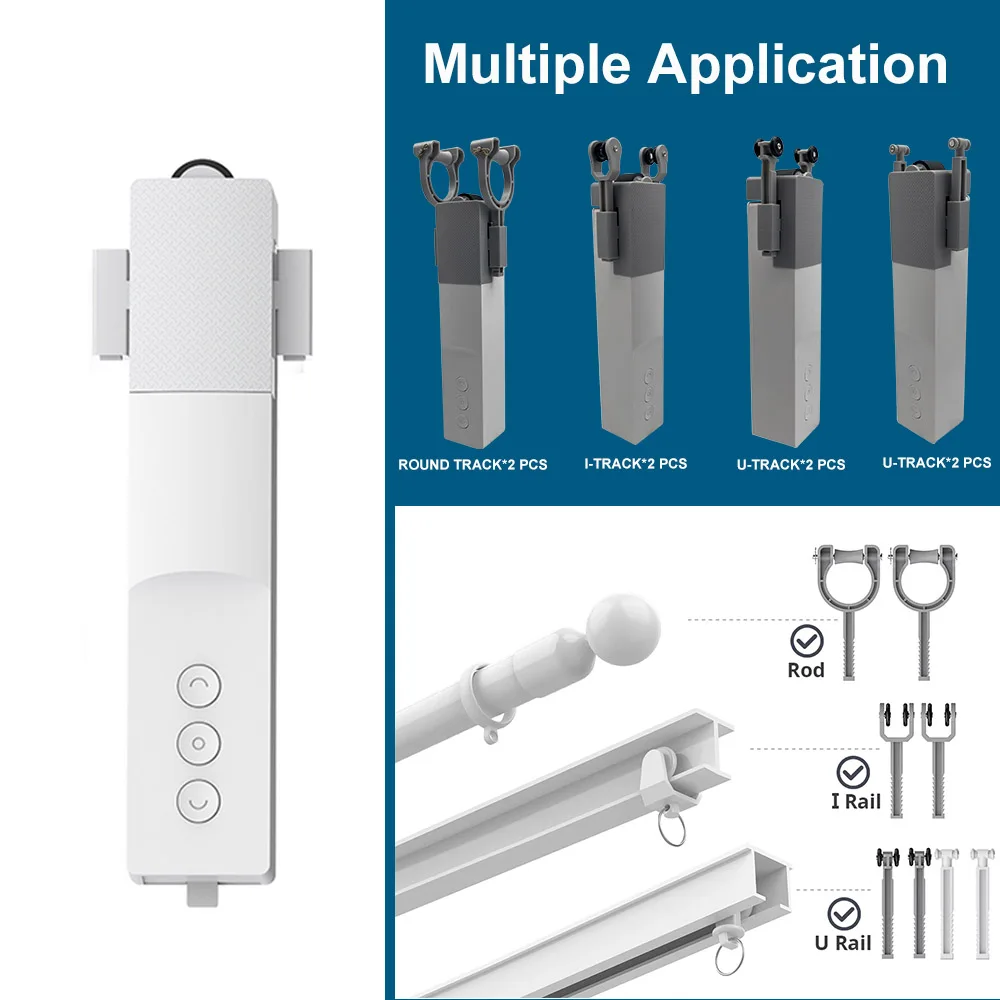 Multiple Application

ROUND TRACK*2 PCS
I-TRACK*2 PCS
U-TRACK*2 PCS
U-TRACK*2 PCS

Rod
I Rail
U Rail