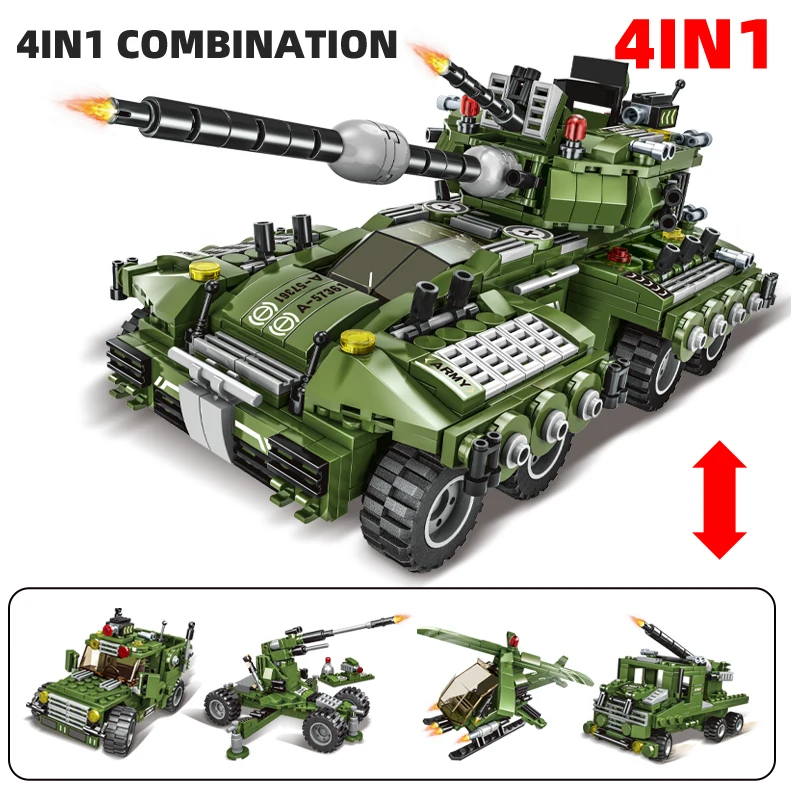 4IN1 COMBINATION

4IN1

A-57361

A-57361

ARMY