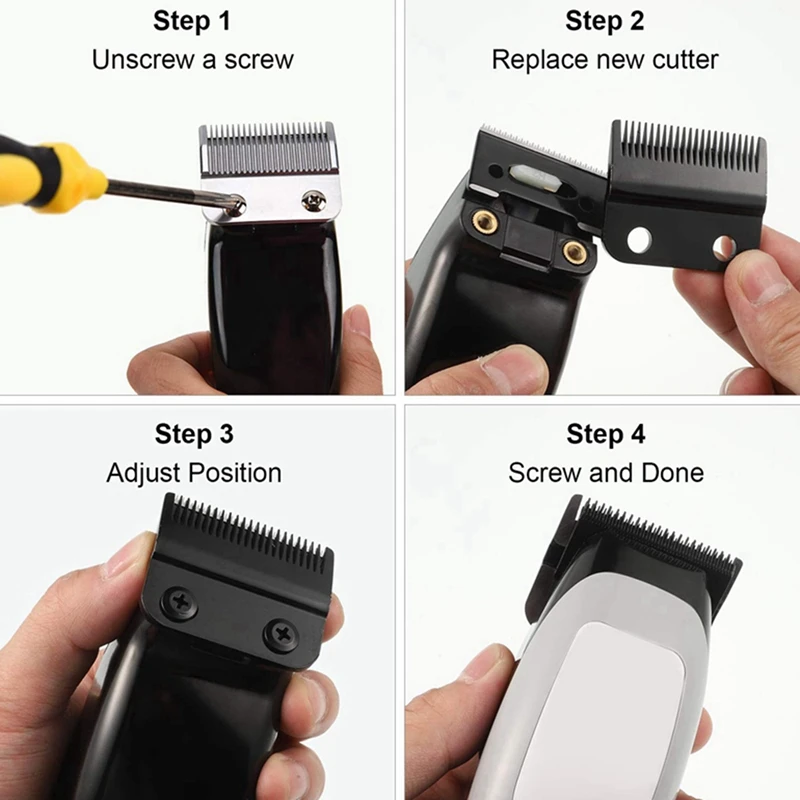 Step 1
Unscrew a screw

Step 2
Replace new cutter

Step 3
Adjust Position

Step 4
Screw and Done