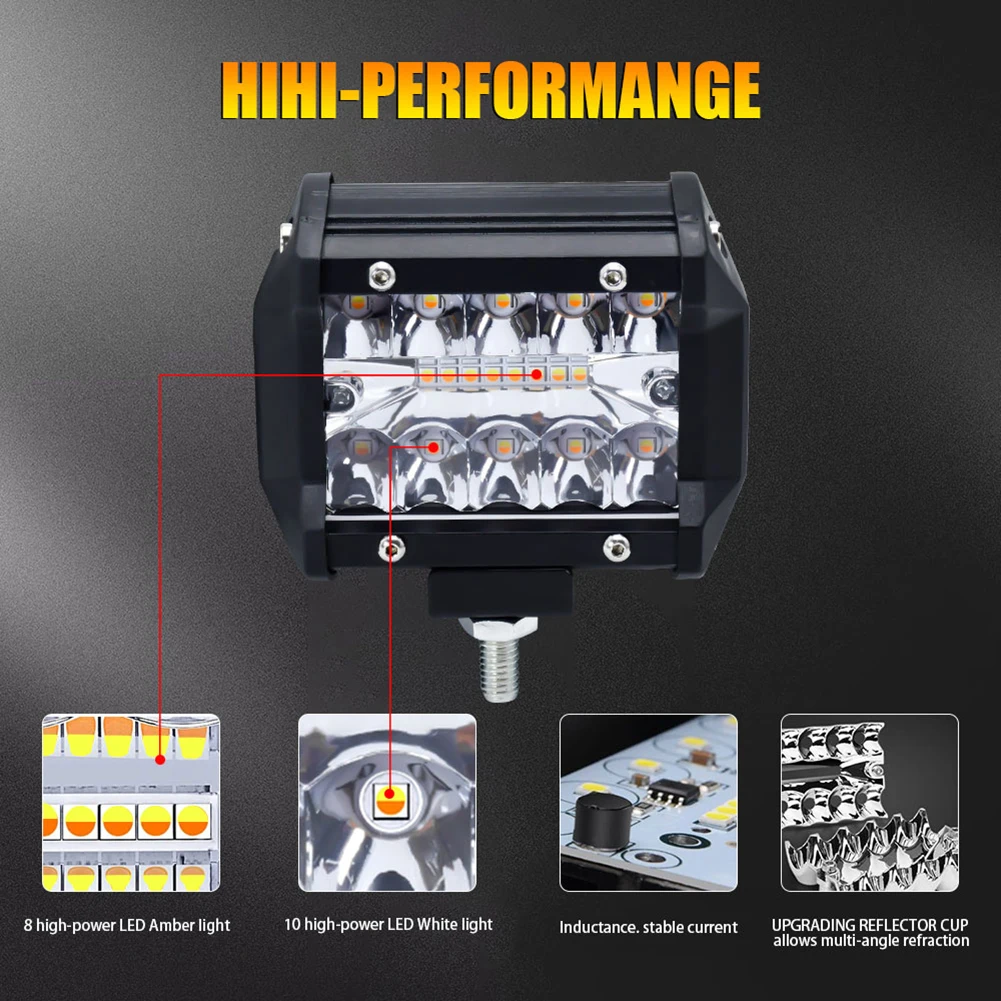 HIHI-PERFORMANGE

8 high-power LED Amber light

10 high-power LED White light

Inductance. stable current

UPGRADING REFLECTOR CUP allows multi-angle refraction