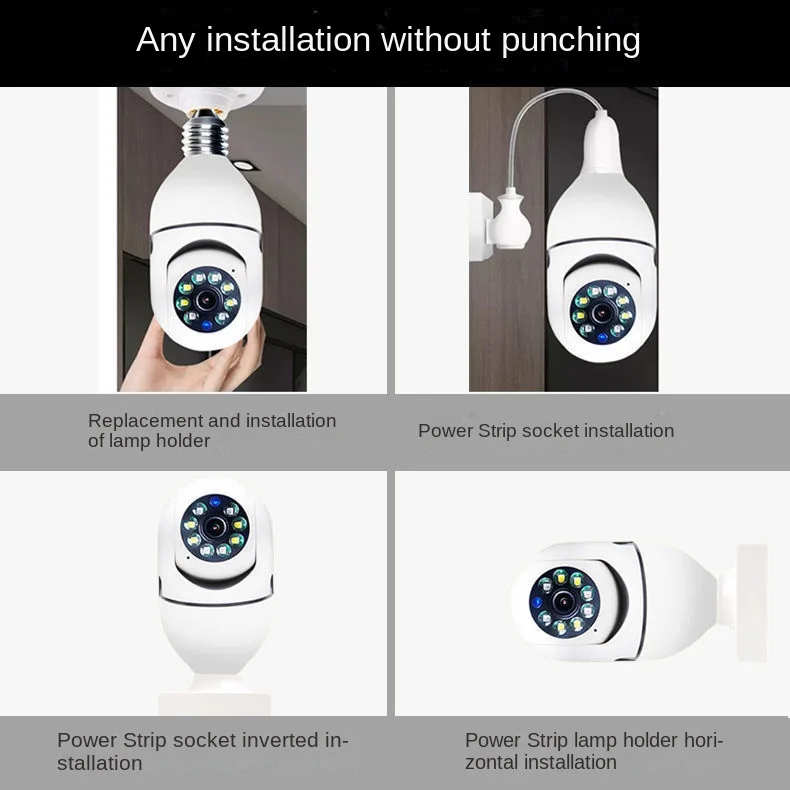 Any installation without punching

Replacement and installation of lamp holder

Power Strip socket installation

Power Strip socket inverted installation

Power Strip lamp holder horizontal installation