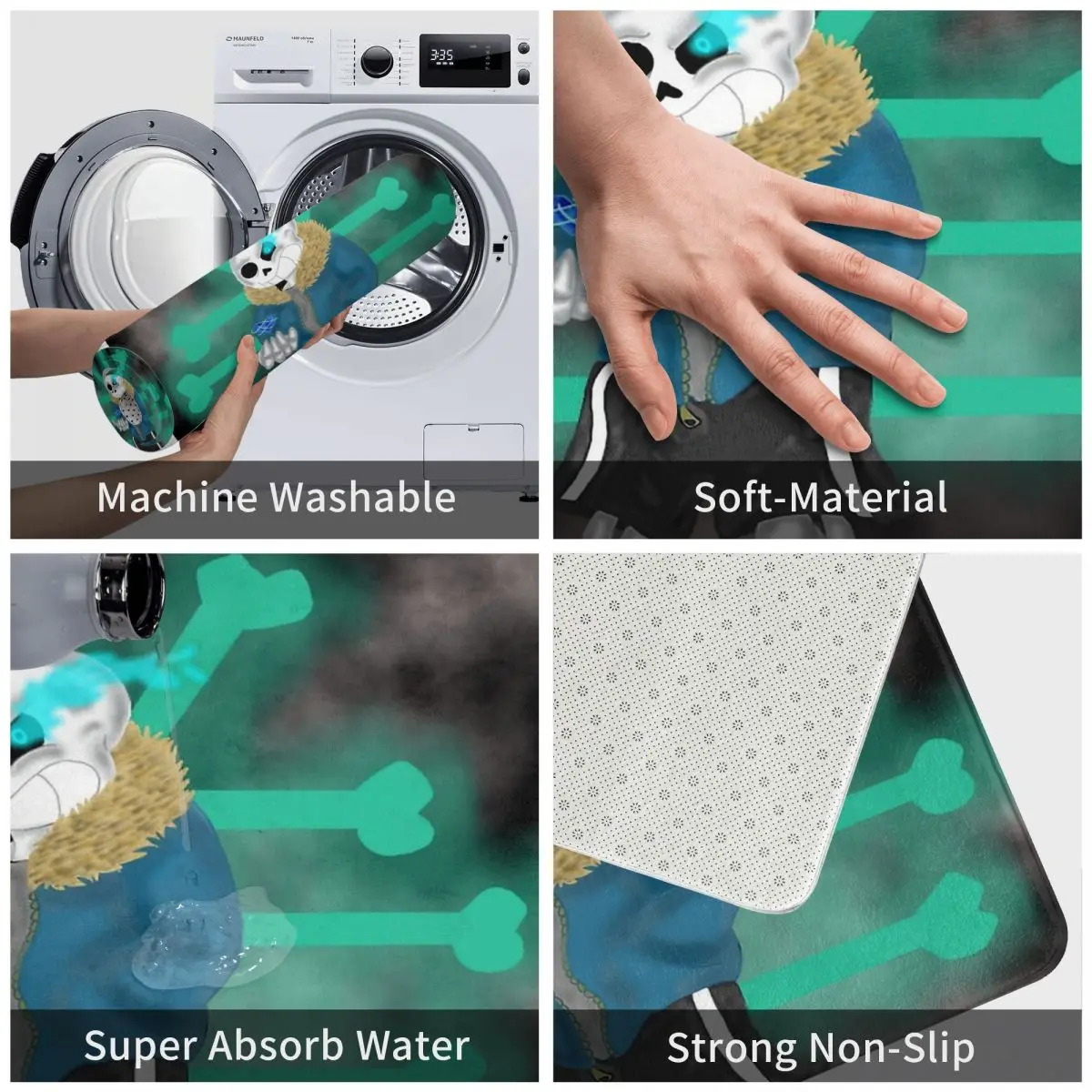 MAUNFELD

3:35

Machine Washable

Soft-Material

Super Absorb Water

Strong Non-Slip