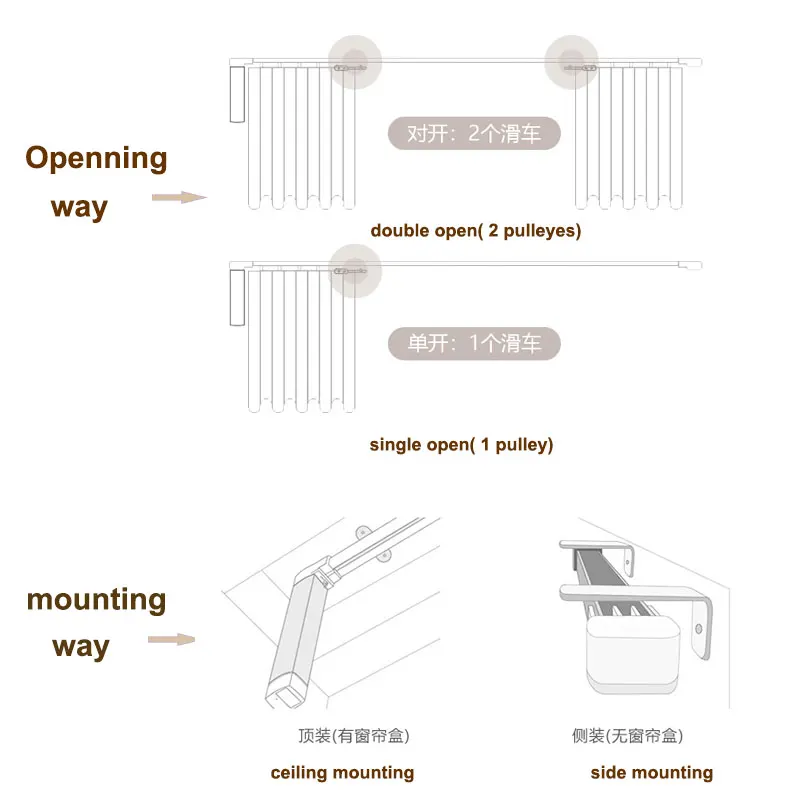 Openning way

对开：2个滑车

double open( 2 pulleyes)

单开：1个滑车

single open( 1 pulley)

mounting way

顶装(有窗帘盒)

ceiling mounting

侧装(无窗帘盒)

side mounting