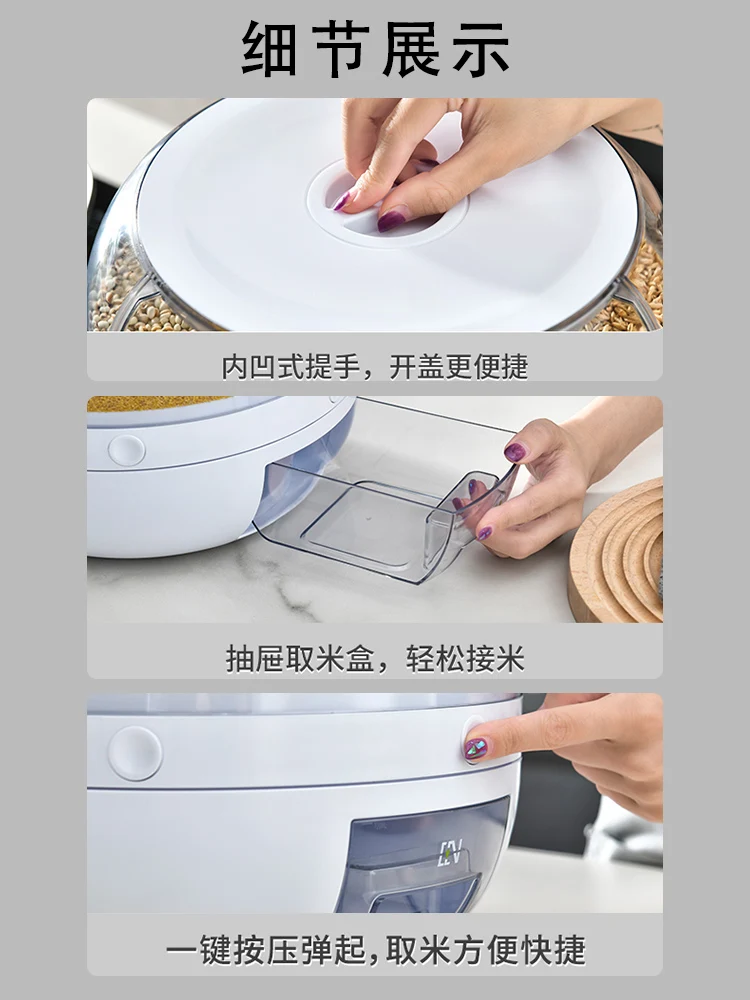 细节展示

内凹式提手，开盖更便捷

抽屉取米盒，轻松接米

LV

一键按压弹起，取米方便快捷