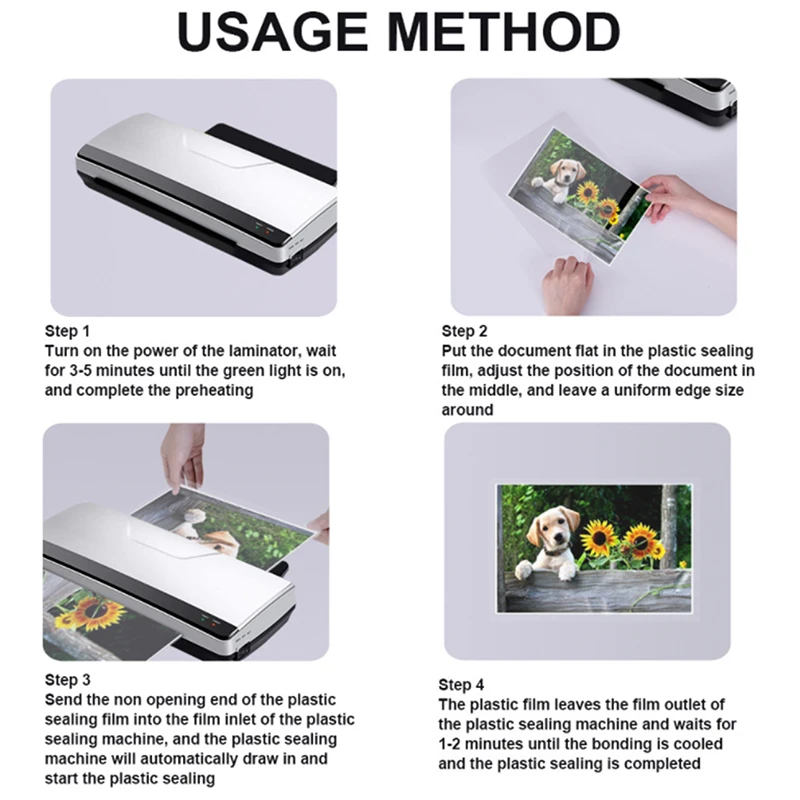 USAGE METHOD

Step 1
Turn on the power of the laminator, wait for 3-5 minutes until the green light is on, and complete the preheating

Step 2
Put the document flat in the plastic sealing film, adjust the position of the document in the middle, and leave a uniform edge size around

Step 3
Send the non opening end of the plastic sealing film into the film inlet of the plastic sealing machine, and the plastic sealing machine will automatically draw in and start the plastic sealing

Step 4
The plastic film leaves the film outlet of the plastic sealing machine and waits for 1-2 minutes until the bonding is cooled and the plastic sealing is completed