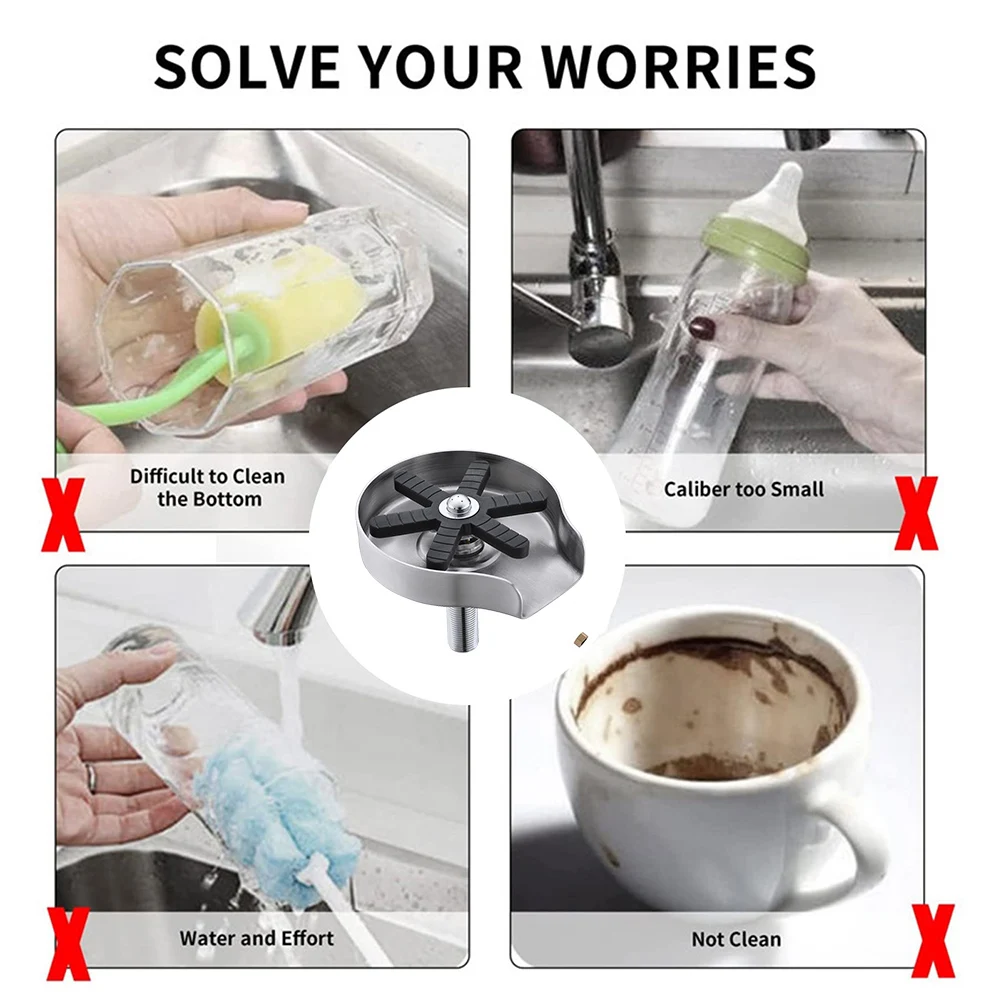 SOLVE YOUR WORRIES

X

Difficult to Clean the Bottom

Caliber too Small

X

X

Water and Effort

Not Clean

X