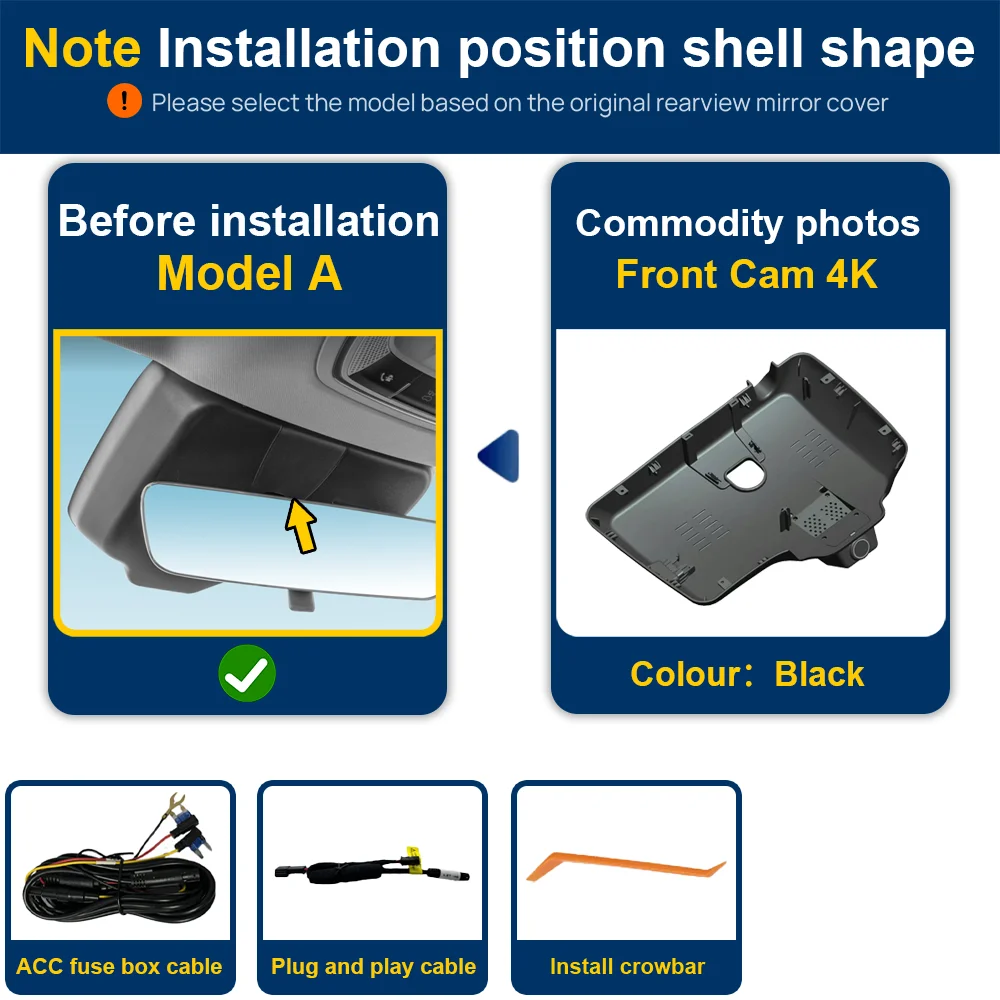 Note Installation position shell shape

Please select the model based on the original rearview mirror cover

Before installation
Model A

Commodity photos
Front Cam 4K

Colour: Black

ACC fuse box cable

Plug and play cable

Install crowbar