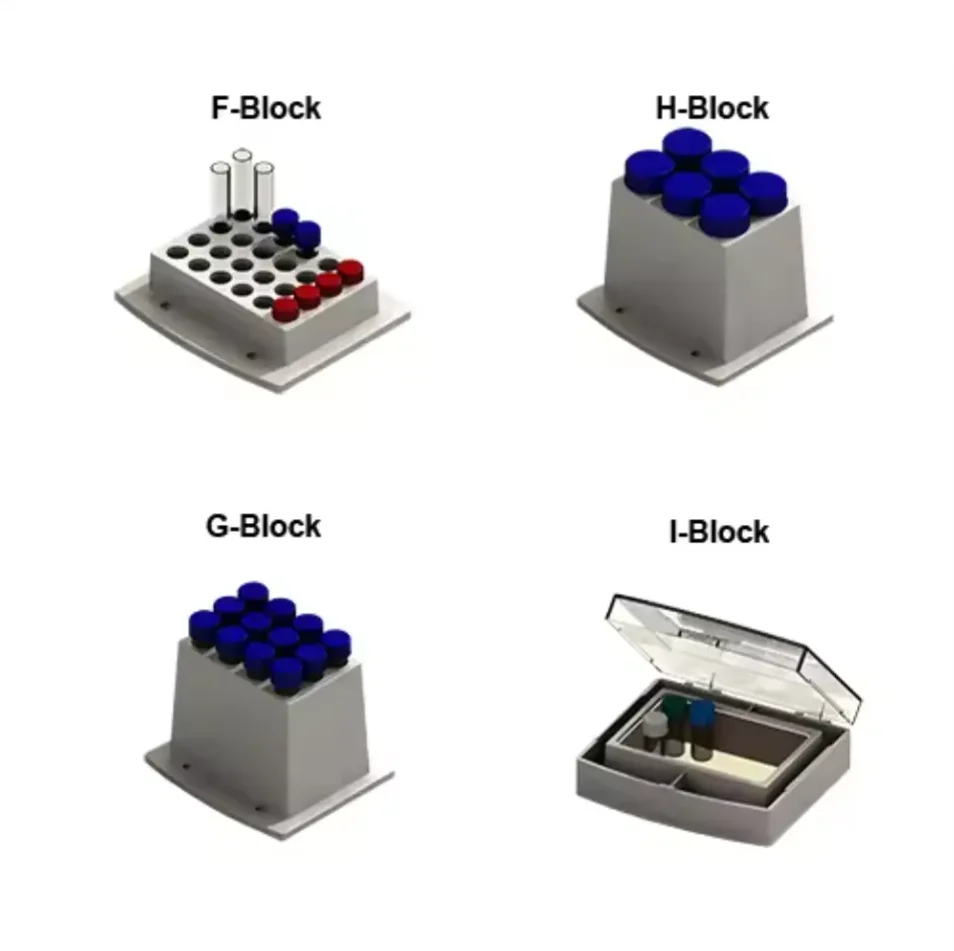 F-Block

H-Block

G-Block

I-Block