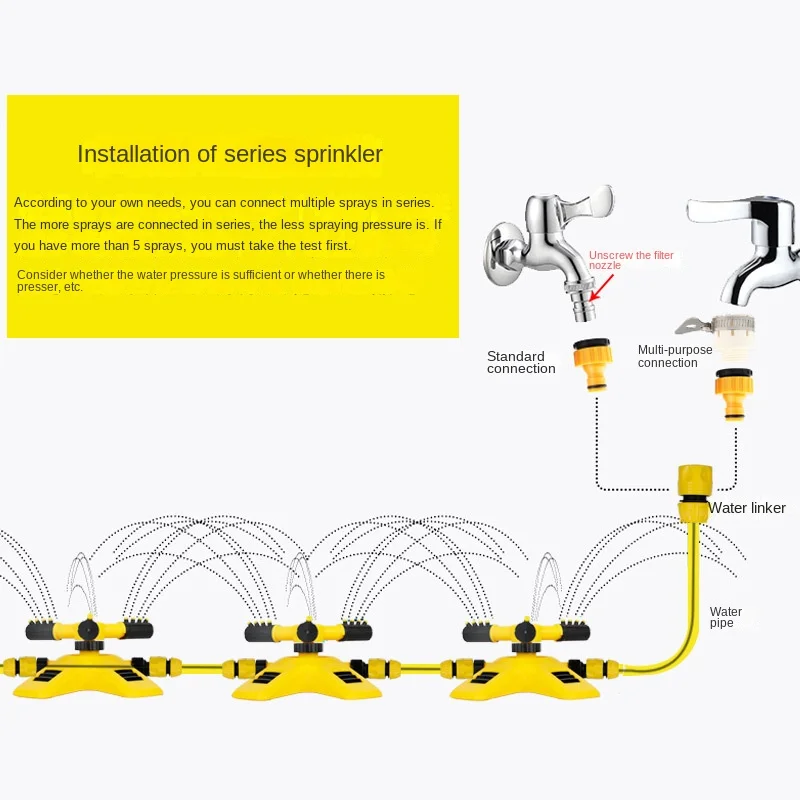 Installation of series sprinkler

According to your own needs, you can connect multiple sprays in series. The more sprays are connected in series, the less spraying pressure is. If you have more than 5 sprays, you must take the test first.

Consider whether the water pressure is sufficient or whether there is presser, etc.

Unscrew the filter nozzle

Standard connection

Multi-purpose connection

Water linker

Water pipe