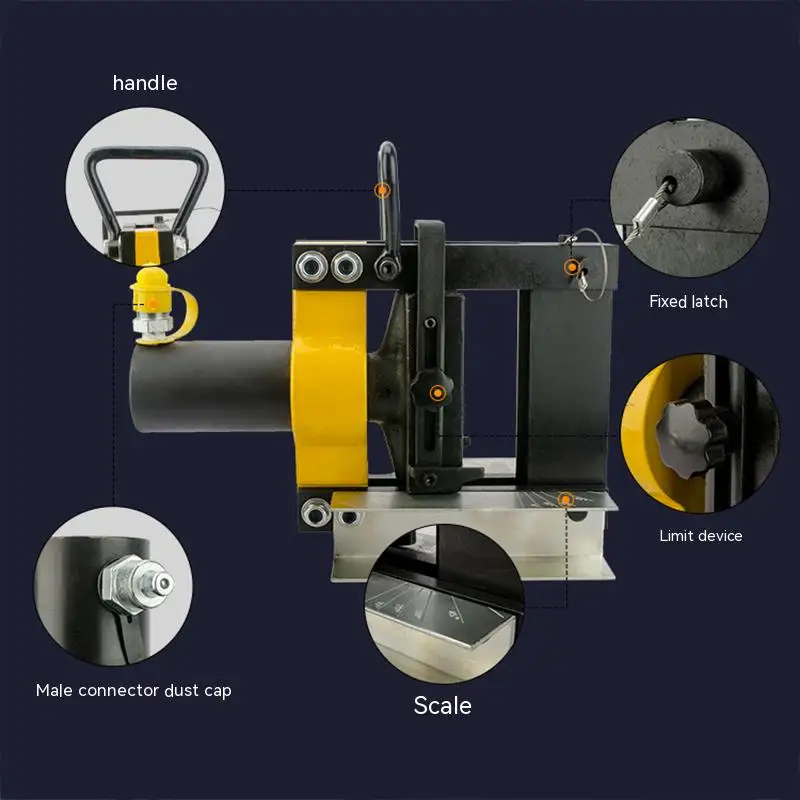 handle

Fixed latch

Limit device

Male connector dust cap

Scale