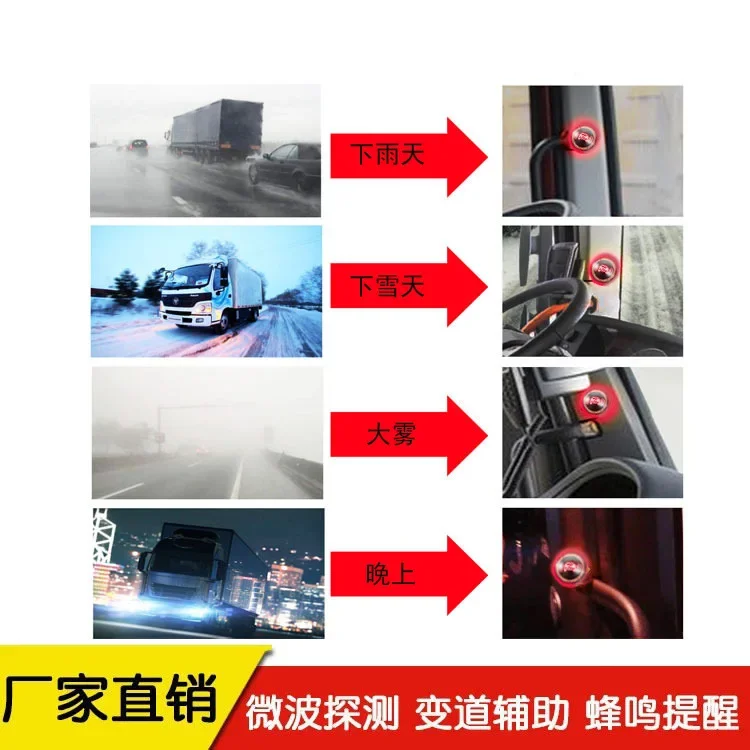 下雨天

下雪天

大雾

晚上

厂家直销

微波探测 变道辅助 蜂鸣提醒