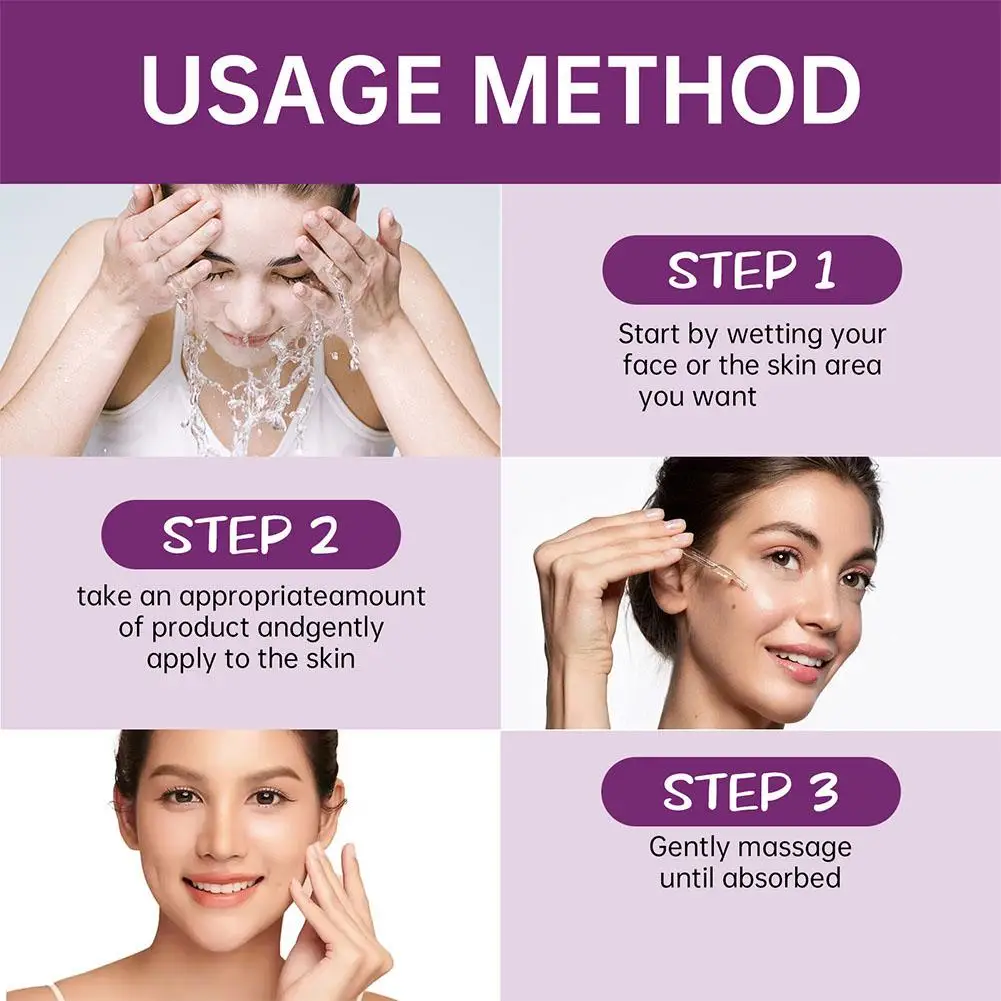 USAGE METHOD

STEP 1

Start by wetting your face or the skin area you want

STEP 2

take an appropriateamount of product andgently apply to the skin

STEP 3

Gently massage until absorbed