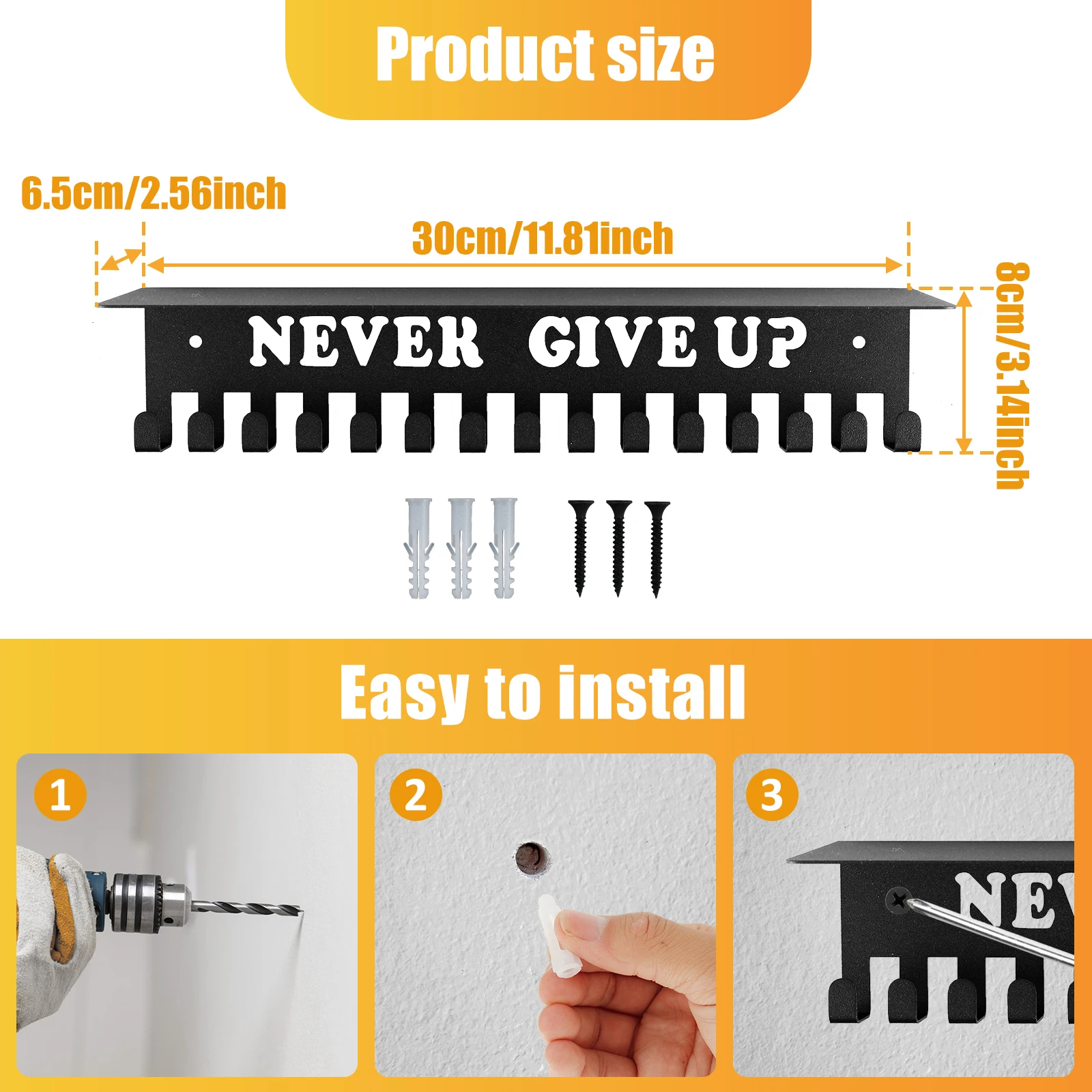 Product size

6.5cm/2.56inch

30cm/11.81inch

8cm/3.14inch

NEVER GIVE UP

Easy to install

1

2

3

NEV