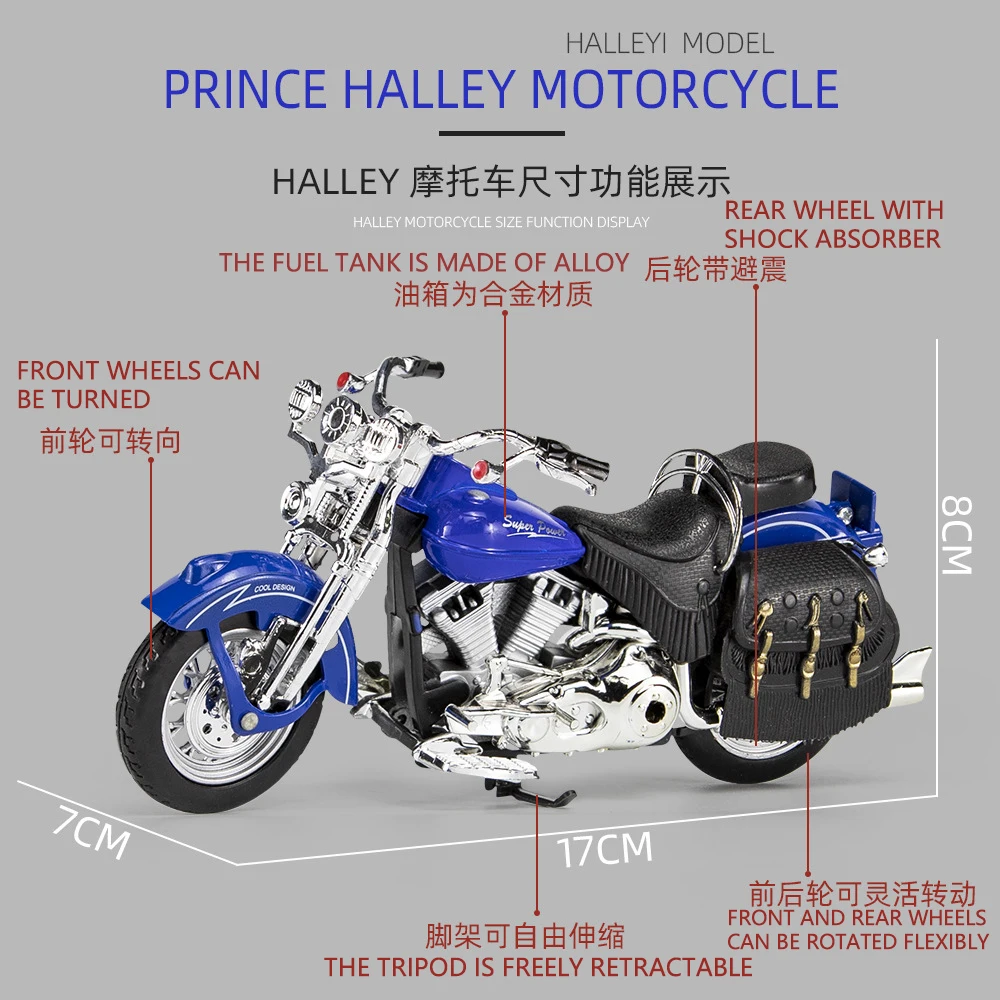 HALLEYI MODEL
PRINCE HALLEY MOTORCYCLE

HALLEY 摩托车尺寸功能展示
HALLEY MOTORCYCLE SIZE FUNCTION DISPLAY

REAR WHEEL WITH SHOCK ABSORBER
后轮带避震

THE FUEL TANK IS MADE OF ALLOY
油箱为合金材质

FRONT WHEELS CAN BE TURNED
前轮可转向

Super Power

COOL DESIGN

8CM

7CM

17CM

前后轮可灵活转动
FRONT AND REAR WHEELS CAN BE ROTATED FLEXIBLY

脚架可自由伸缩
THE TRIPOD IS FREELY RETRACTABLE