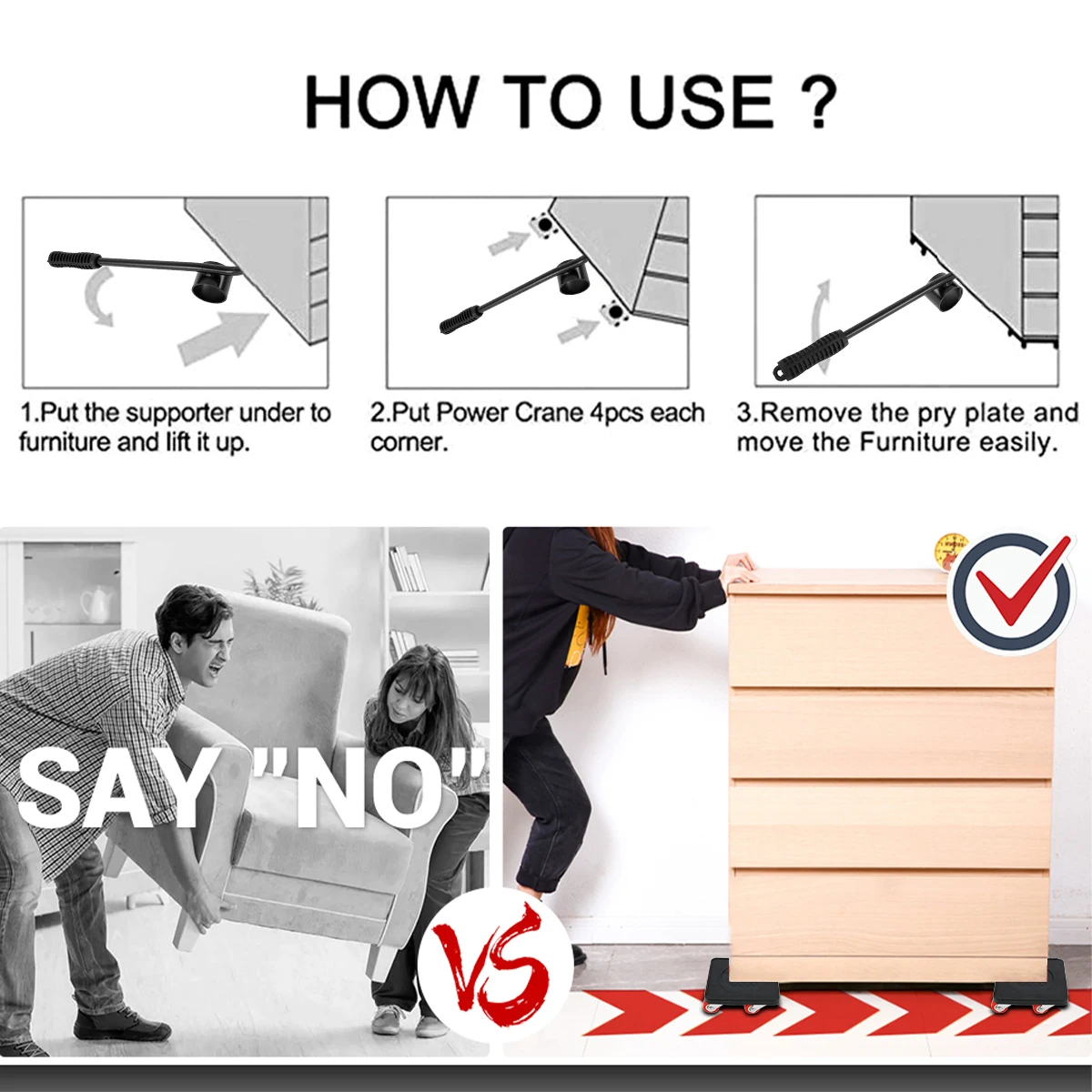 HOW TO USE ?

1.Put the supporter under to furniture and lift it up.

2.Put Power Crane 4pcs each corner.

3.Remove the pry plate and move the Furniture easily.

SAY "NO"

VS