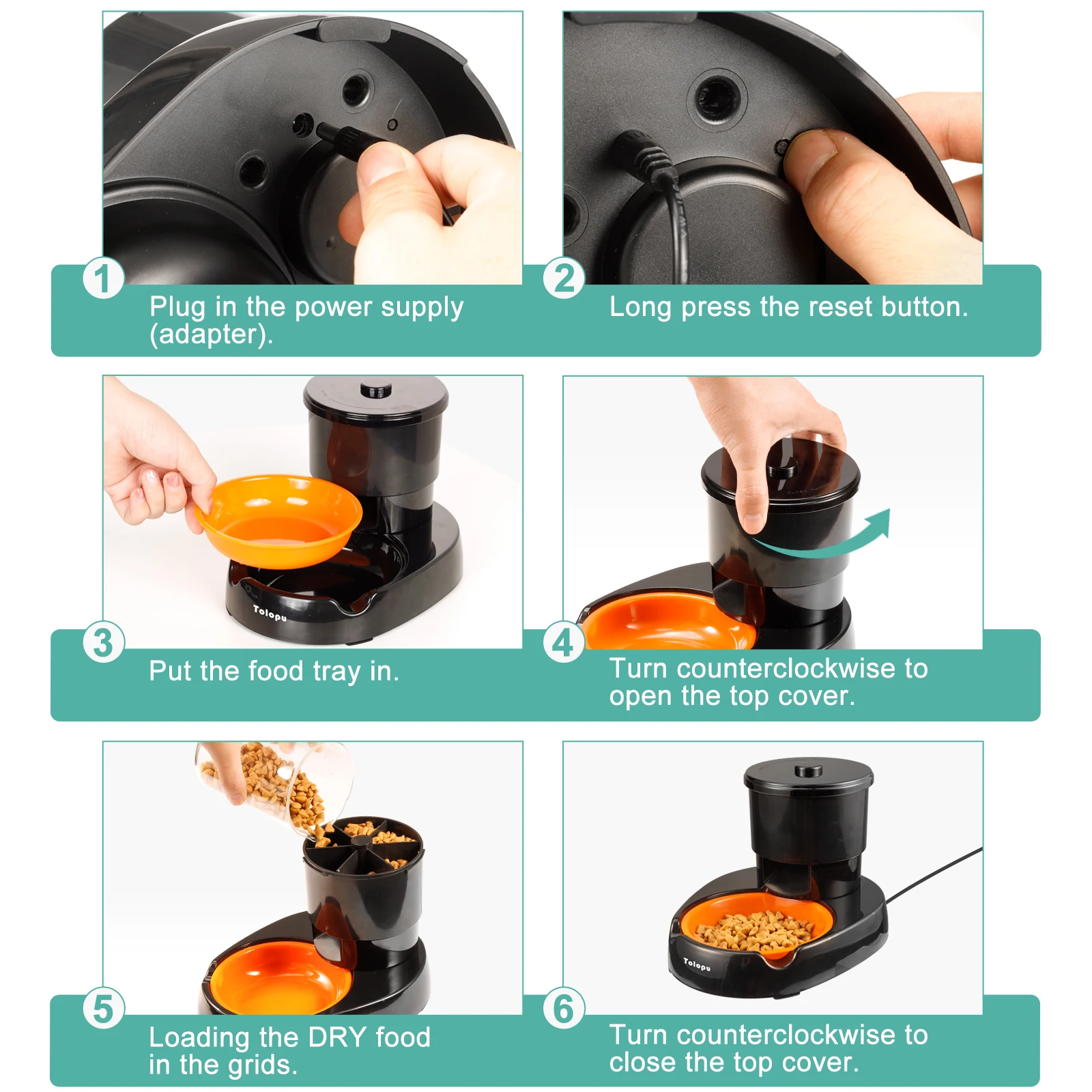 1
Plug in the power supply (adapter).

2
Long press the reset button.

Tolopu

3
Put the food tray in.

4
Turn counterclockwise to open the top cover.

5
Loading the DRY food in the grids.

Tolopu

6
Turn counterclockwise to close the top cover.