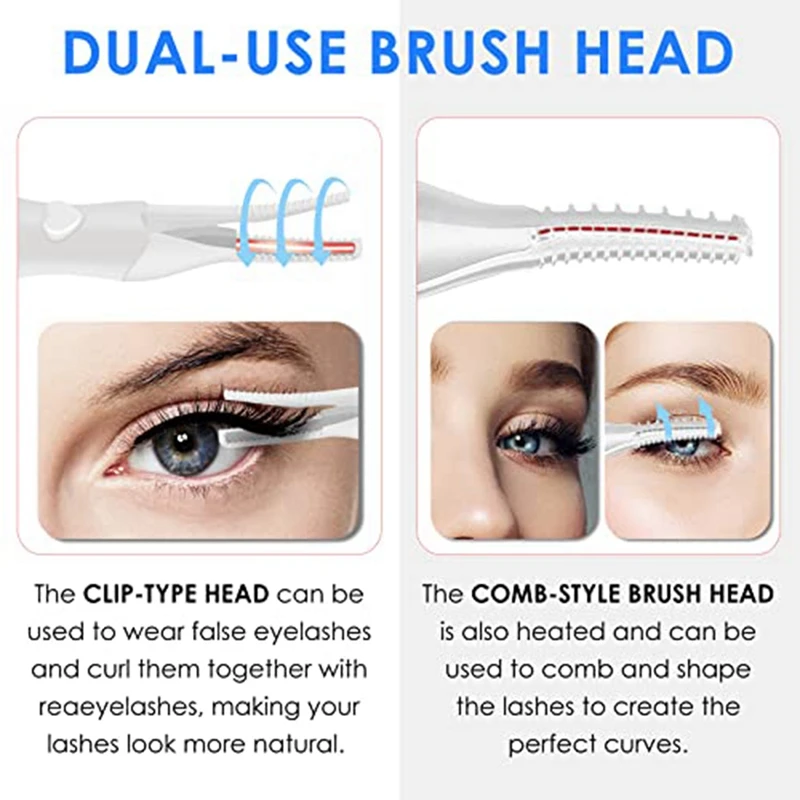 DUAL-USE BRUSH HEAD

The CLIP-TYPE HEAD can be used to wear false eyelashes and curl them together with reaeyelashes, making your lashes look more natural.

The COMB-STYLE BRUSH HEAD is also heated and can be used to comb and shape the lashes to create the perfect curves.