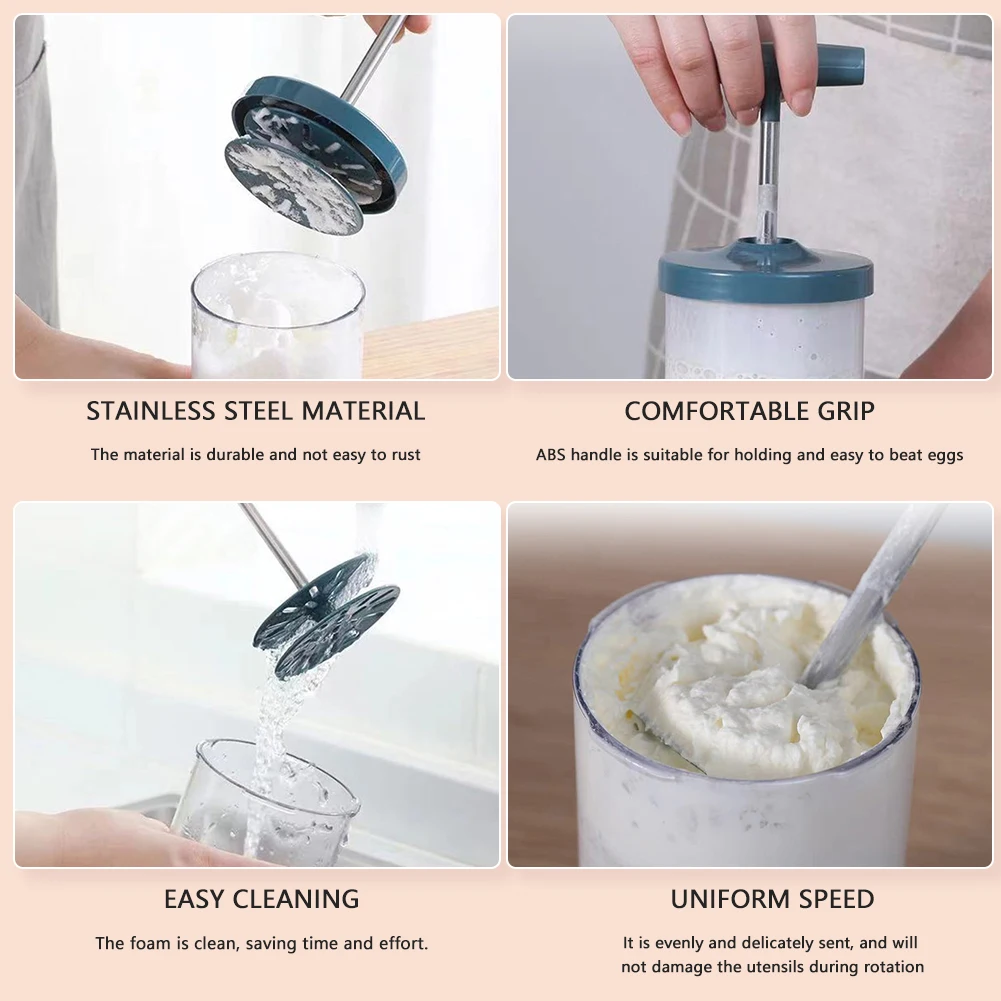 STAINLESS STEEL MATERIAL

The material is durable and not easy to rust

COMFORTABLE GRIP

ABS handle is suitable for holding and easy to beat eggs

EASY CLEANING

The foam is clean, saving time and effort.

UNIFORM SPEED

It is evenly and delicately sent, and will not damage the utensils during rotation