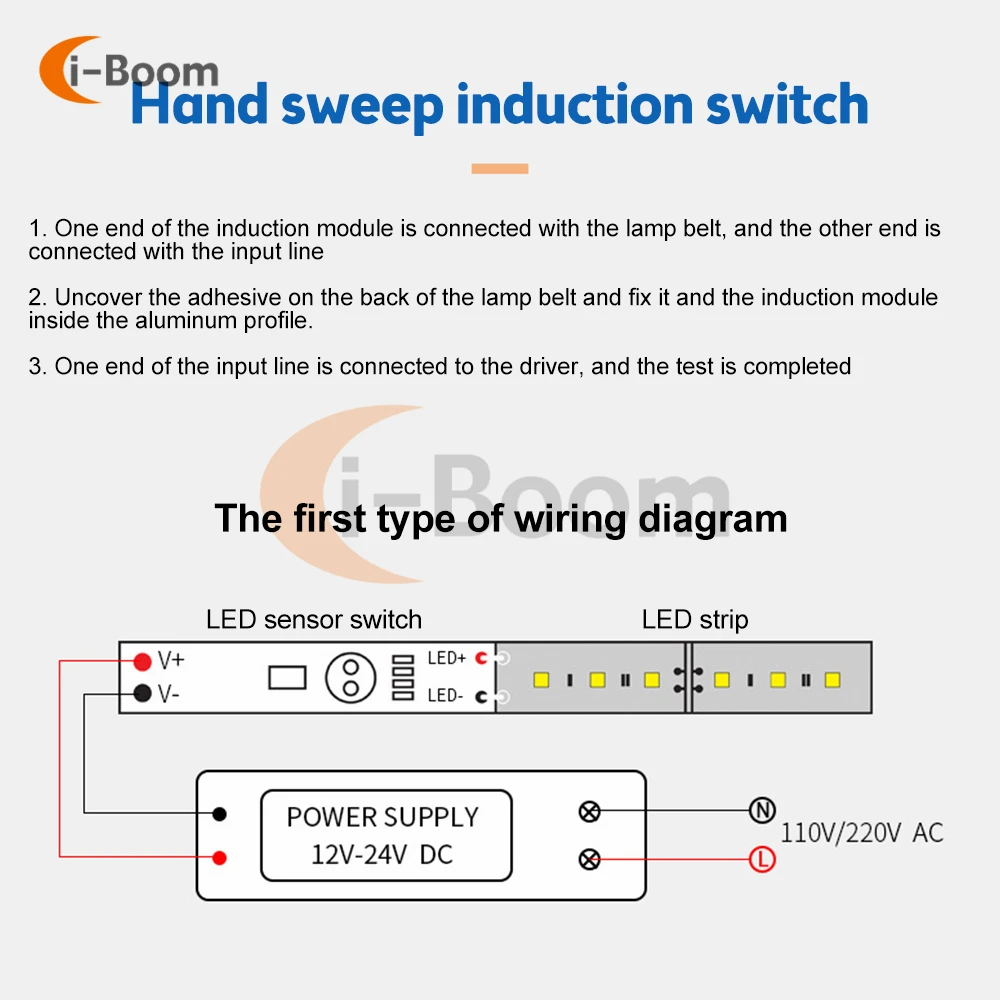 i-Boom
Hand sweep induction switch

1. One end of the induction module is connected with the lamp belt, and the other end is connected with the input line

2. Uncover the adhesive on the back of the lamp belt and fix it and the induction module inside the aluminum profile.

3. One end of the input line is connected to the driver, and the test is completed

i-Boom

The first type of wiring diagram

LED sensor switch
LED strip
V+
V-
LED+
LED-
POWER SUPPLY
12V-24V DC
N
L
110V/220V AC