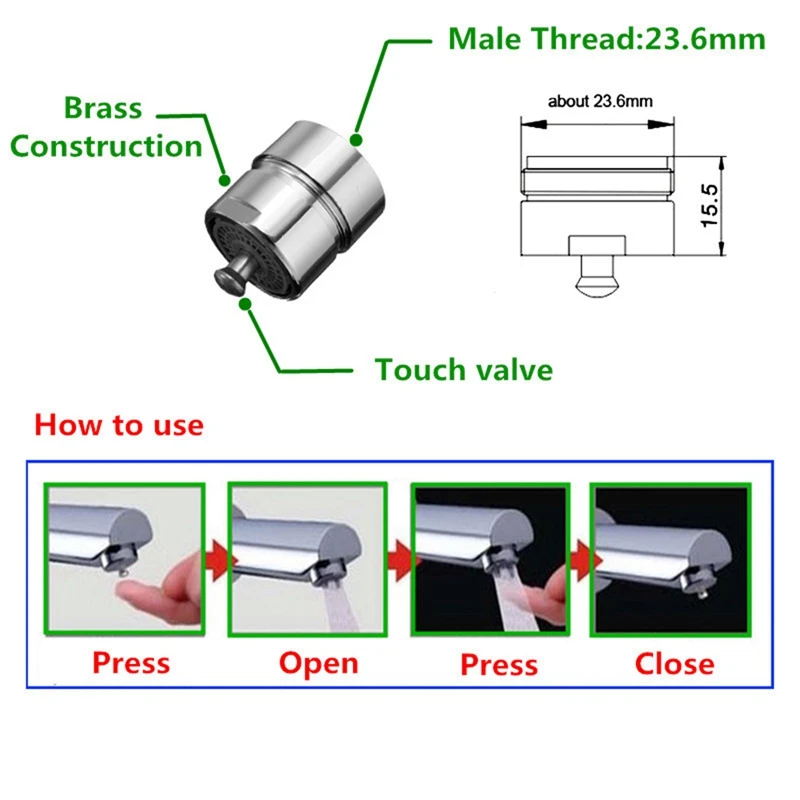 Male Thread:23.6mm

Brass Construction

about 23.6mm

15.5

Touch valve

How to use

Press

Open

Press

Close