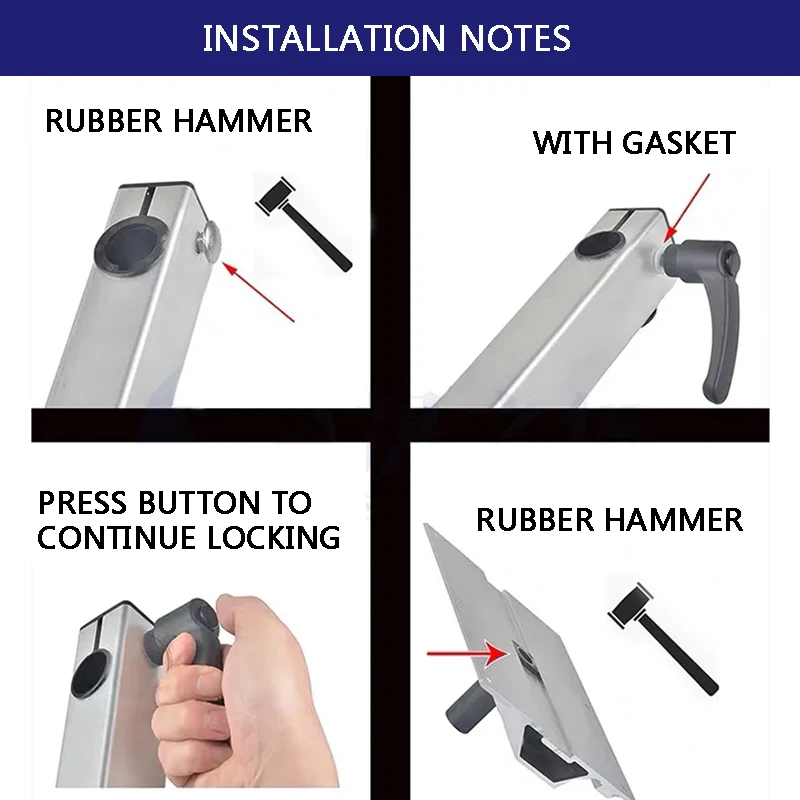 INSTALLATION NOTES

RUBBER HAMMER

WITH GASKET

PRESS BUTTON TO CONTINUE LOCKING

RUBBER HAMMER