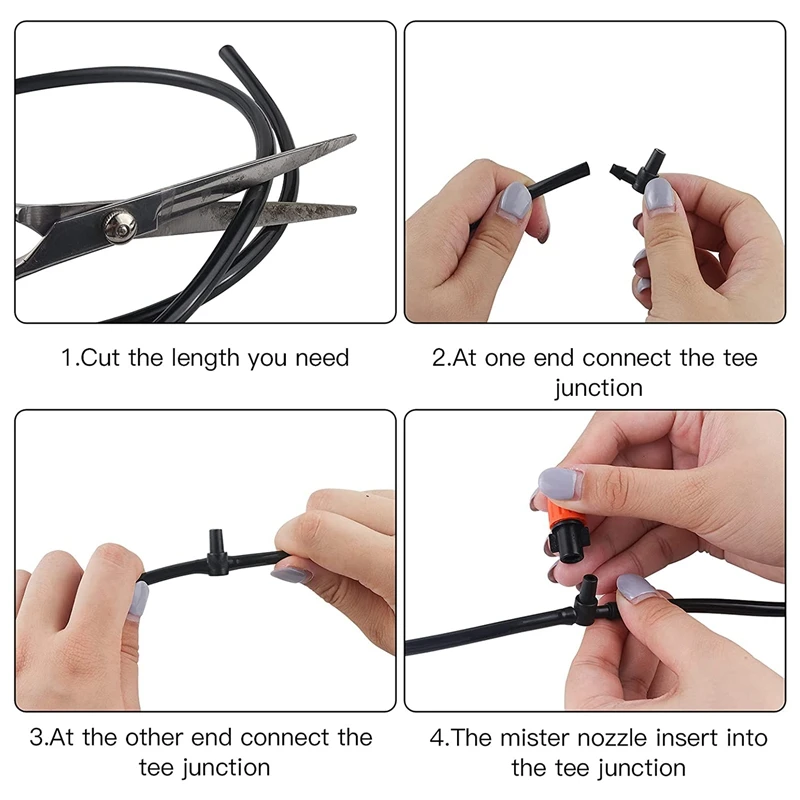 1.Cut the length you need

2.At one end connect the tee junction

3.At the other end connect the tee junction

4.The mister nozzle insert into the tee junction