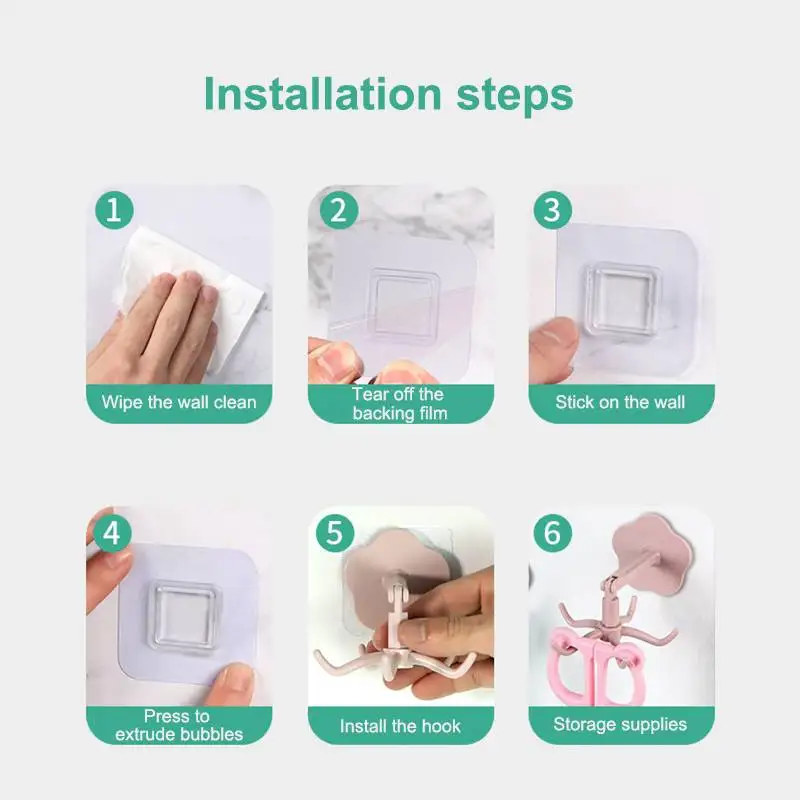 Installation steps

1
Wipe the wall clean

2
Tear off the backing film

3
Stick on the wall

4
Press to extrude bubbles

5
Install the hook

6
Storage supplies