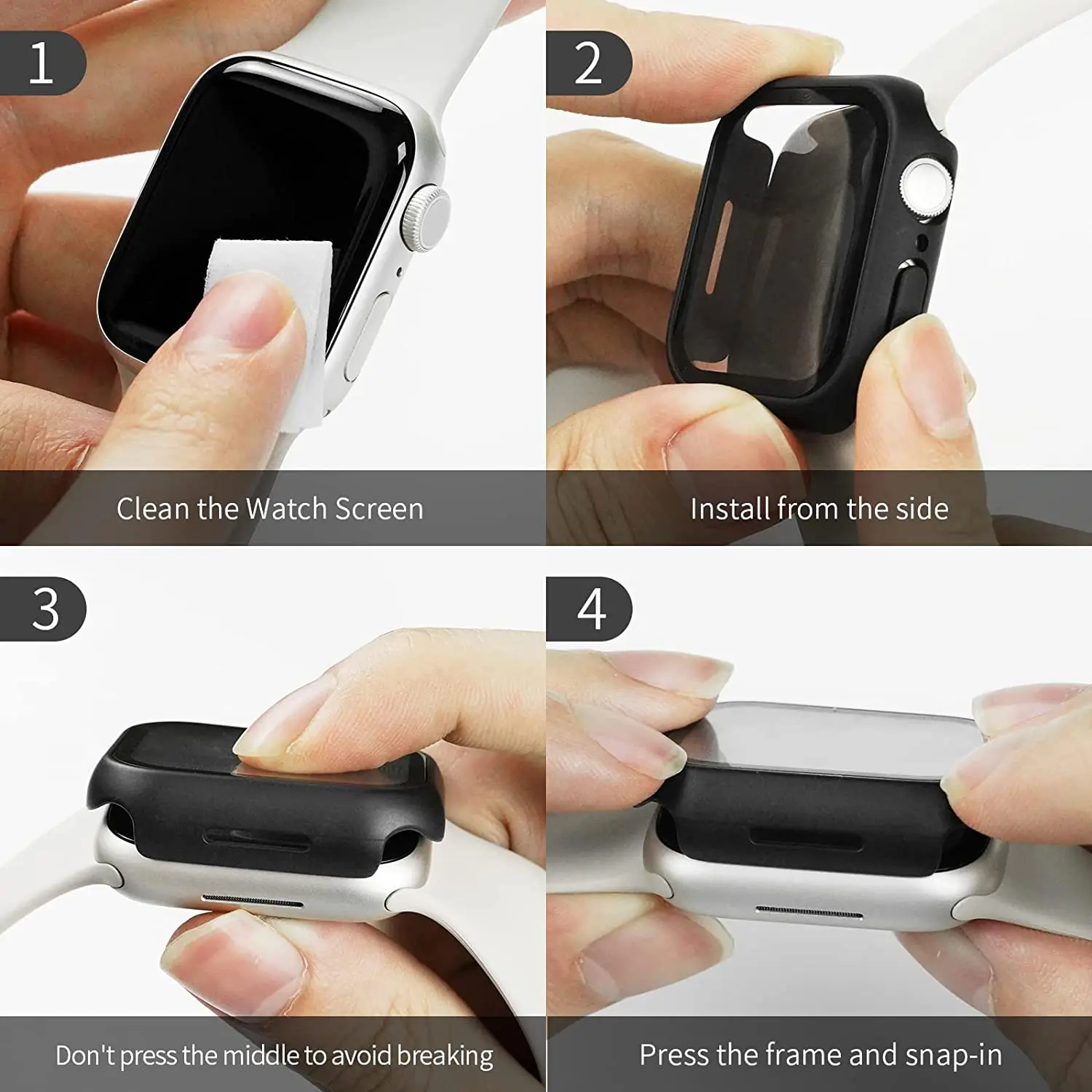 1

Clean the Watch Screen

2

Install from the side

3

Don't press the middle to avoid breaking

4

Press the frame and snap-in