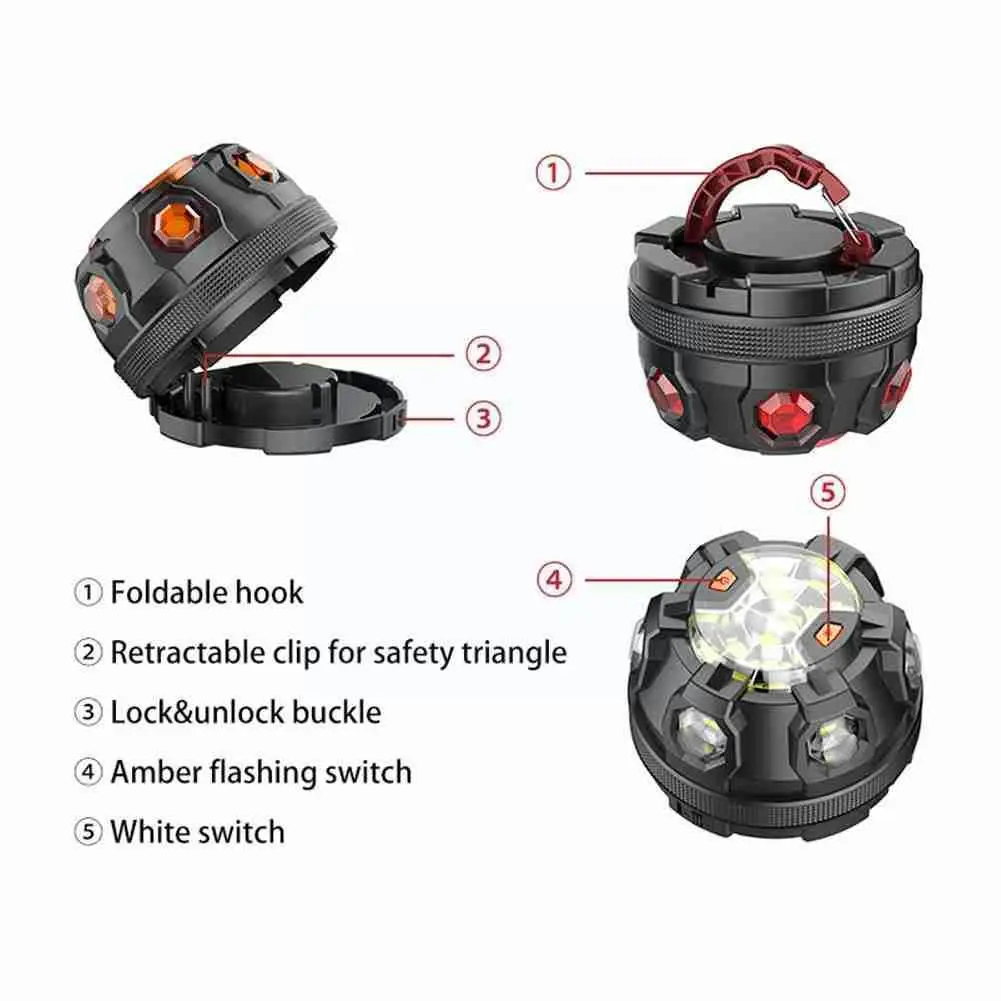 ①
②
③
⑤
④
① Foldable hook
② Retractable clip for safety triangle
③ Lock&unlock buckle
④ Amber flashing switch
⑤ White switch