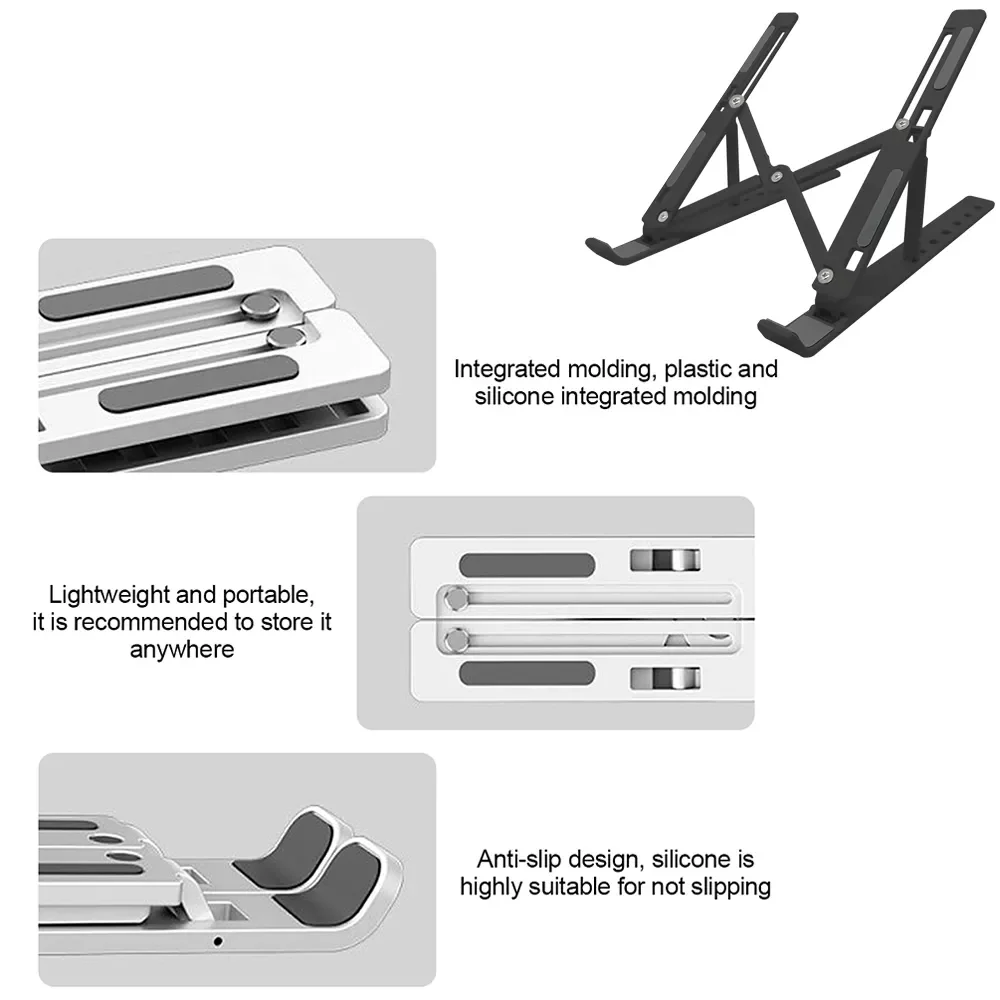 Integrated molding, plastic and silicone integrated molding

Lightweight and portable, it is recommended to store it anywhere

Anti-slip design, silicone is highly suitable for not slipping