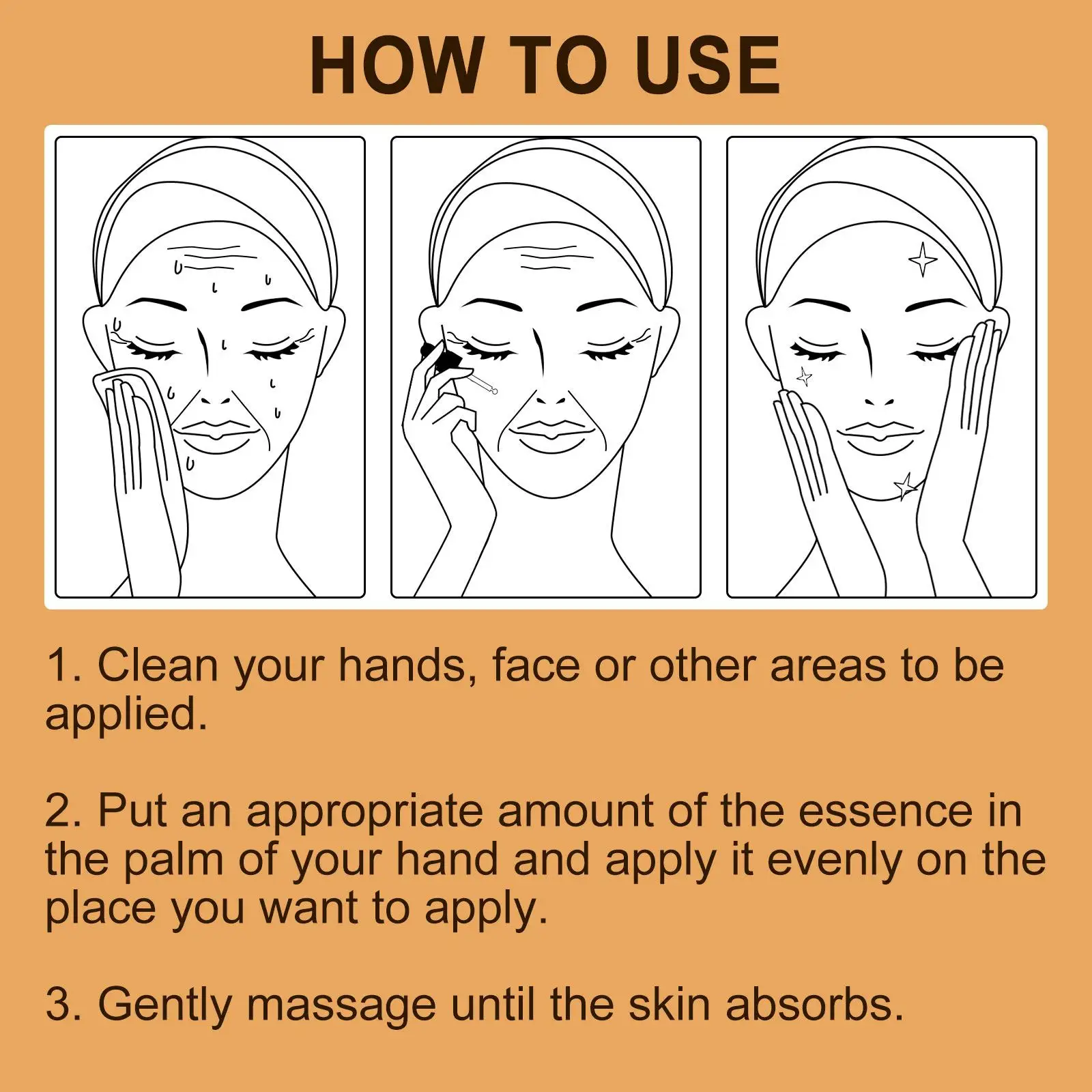 HOW TO USE

1. Clean your hands, face or other areas to be applied.

2. Put an appropriate amount of the essence in the palm of your hand and apply it evenly on the place you want to apply.

3. Gently massage until the skin absorbs.