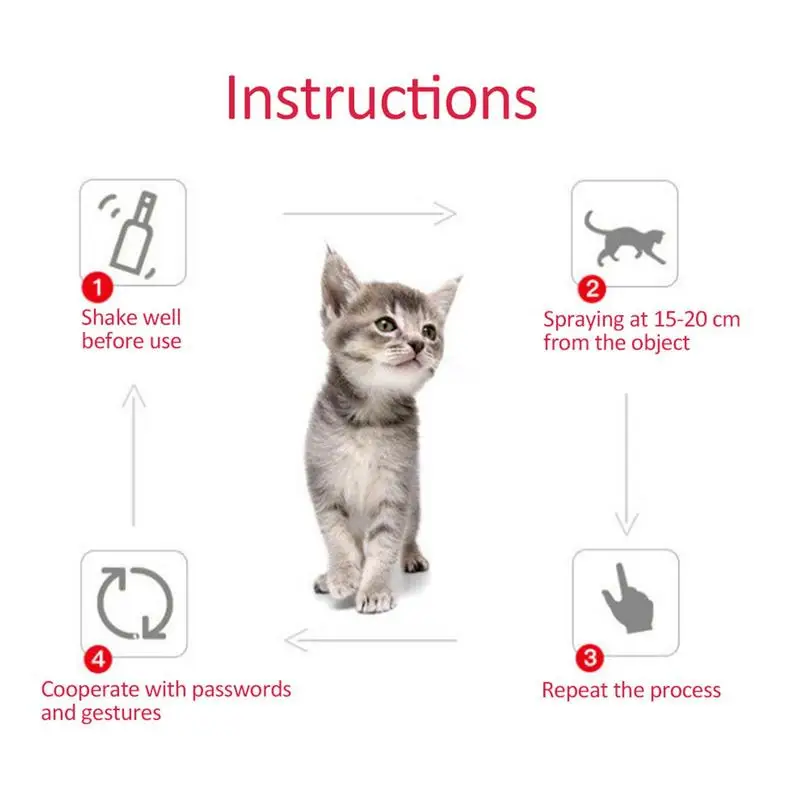 Instructions

1
Shake well before use

2
Spraying at 15-20 cm from the object

3
Repeat the process

4
Cooperate with passwords and gestures