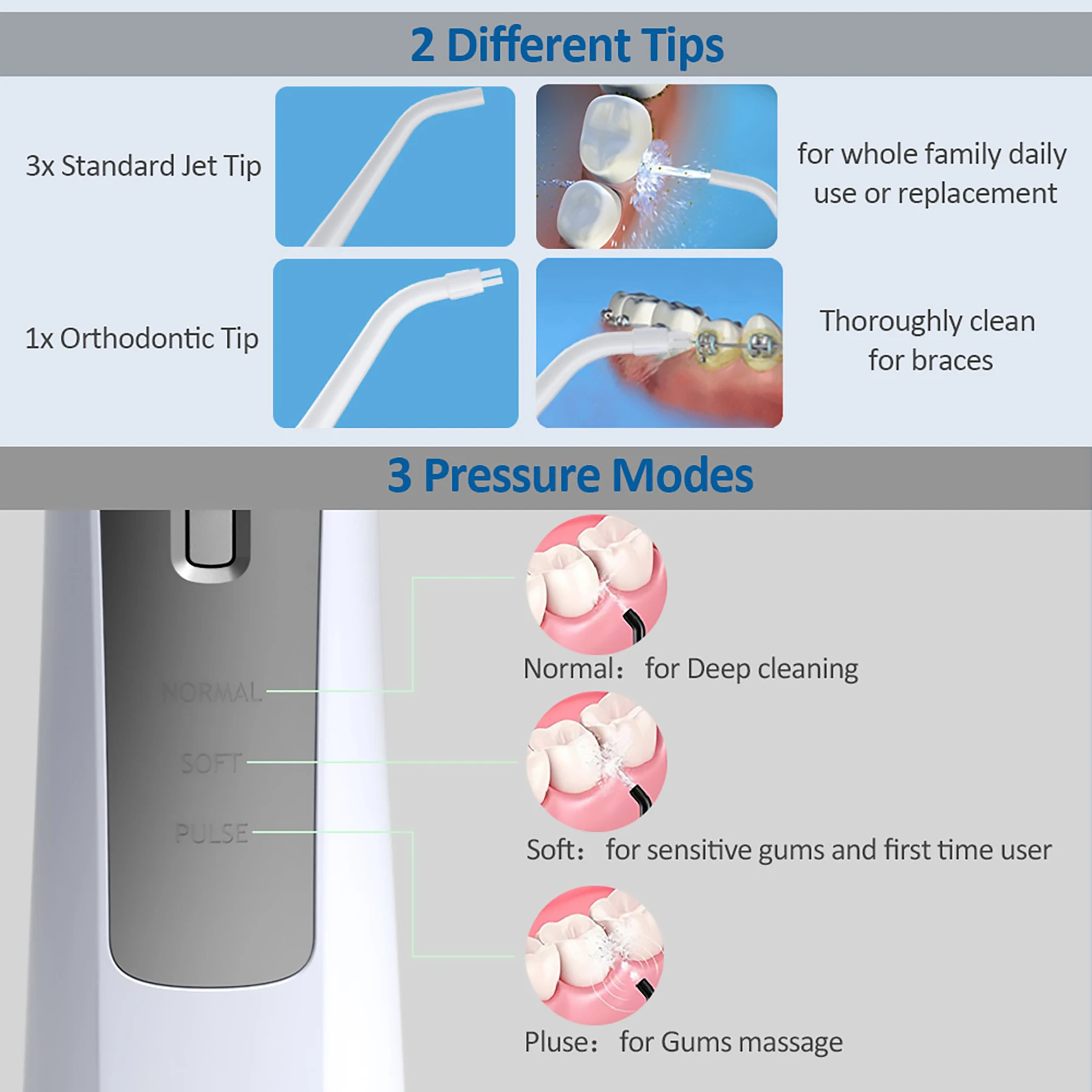 2 Different Tips

3x Standard Jet Tip

for whole family daily use or replacement

1x Orthodontic Tip

Thoroughly clean for braces

3 Pressure Modes

NORMAL

SOFT

PULSE

Normal: for Deep cleaning

Soft: for sensitive gums and first time user

Pluse: for Gums massage