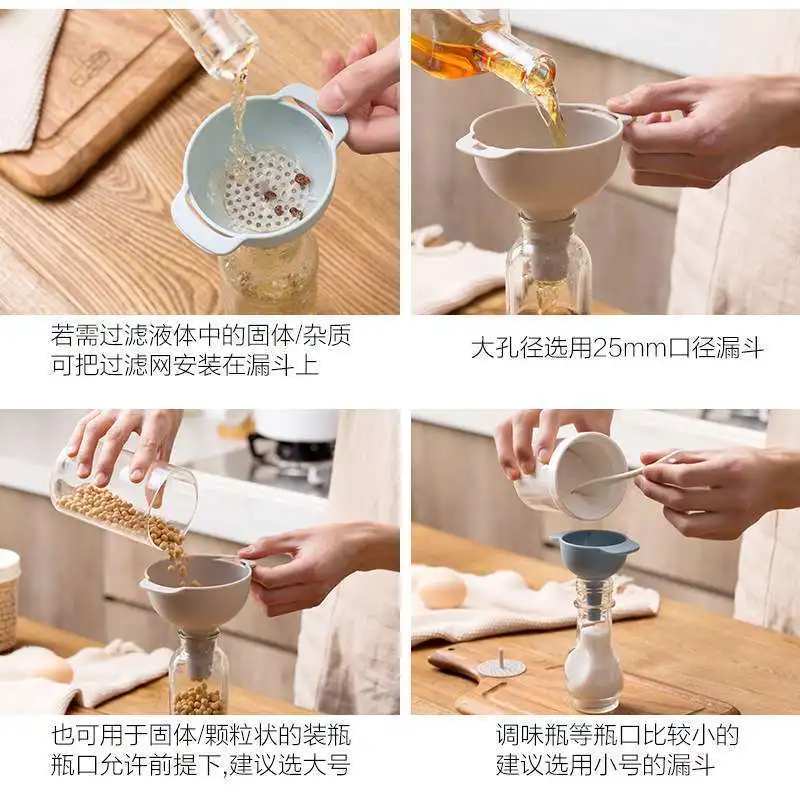 若需过滤液体中的固体/杂质
可把过滤网安装在漏斗上

大孔径选用25mm口径漏斗

也可用于固体/颗粒状的装瓶
瓶口允许前提下,建议选大号

调味瓶等瓶口比较小的
建议选用小号的漏斗