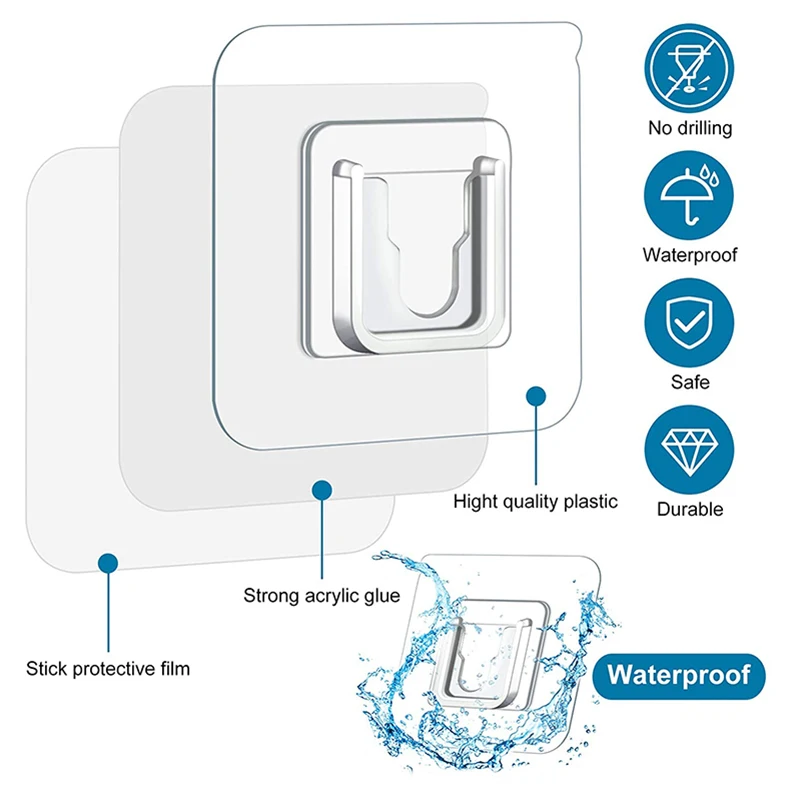 No drilling

Waterproof

Safe

Durable

Hight quality plastic

Strong acrylic glue

Stick protective film

Waterproof