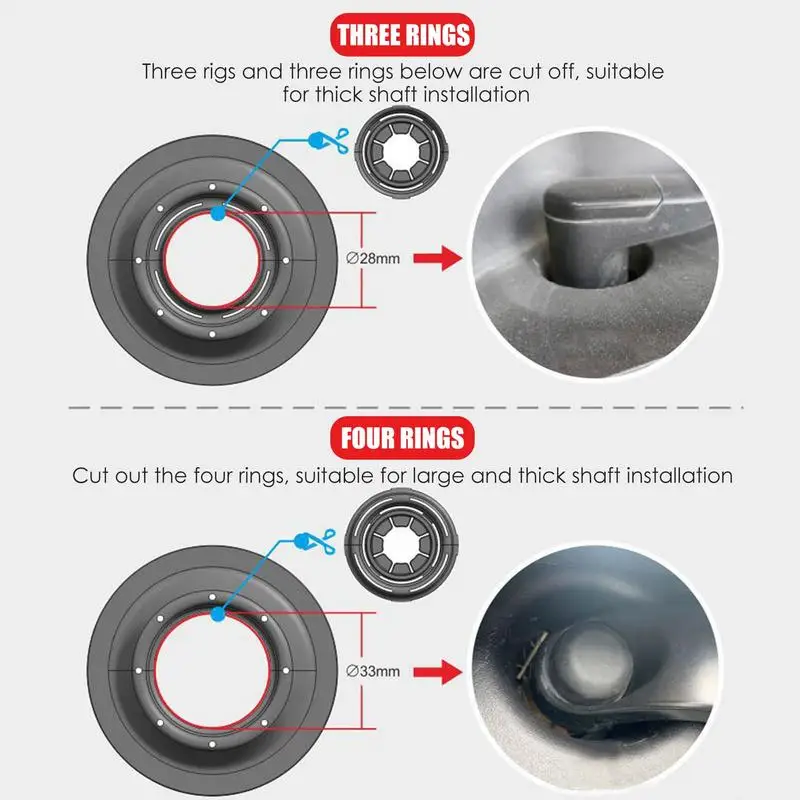 THREE RINGS

Three rigs and three rings below are cut off, suitable for thick shaft installation

∅28mm

FOUR RINGS

Cut out the four rings, suitable for large and thick shaft installation

∅33mm