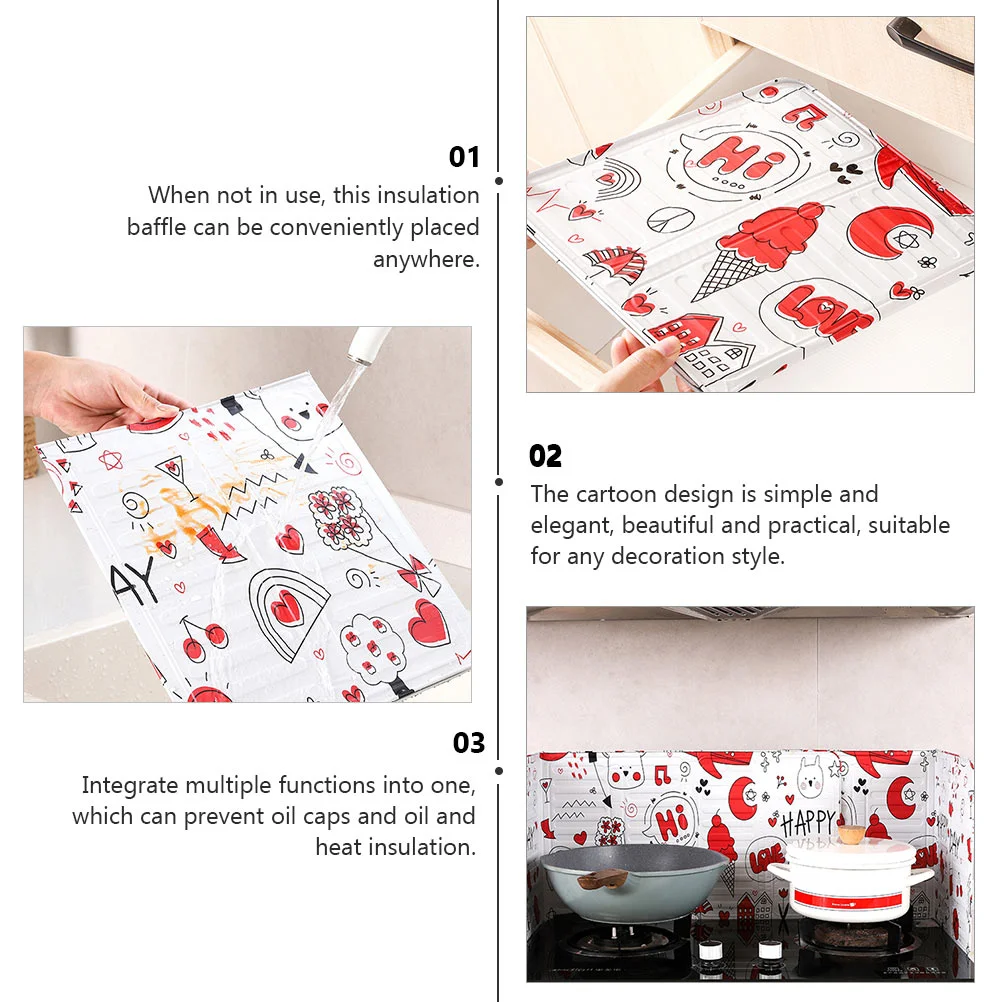 01

When not in use, this insulation baffle can be conveniently placed anywhere.

Hi

LOVE

AY

02

The cartoon design is simple and elegant, beautiful and practical, suitable for any decoration style.

03

Integrate multiple functions into one, which can prevent oil caps and oil and heat insulation.

Hi

HAPPY

LOVE