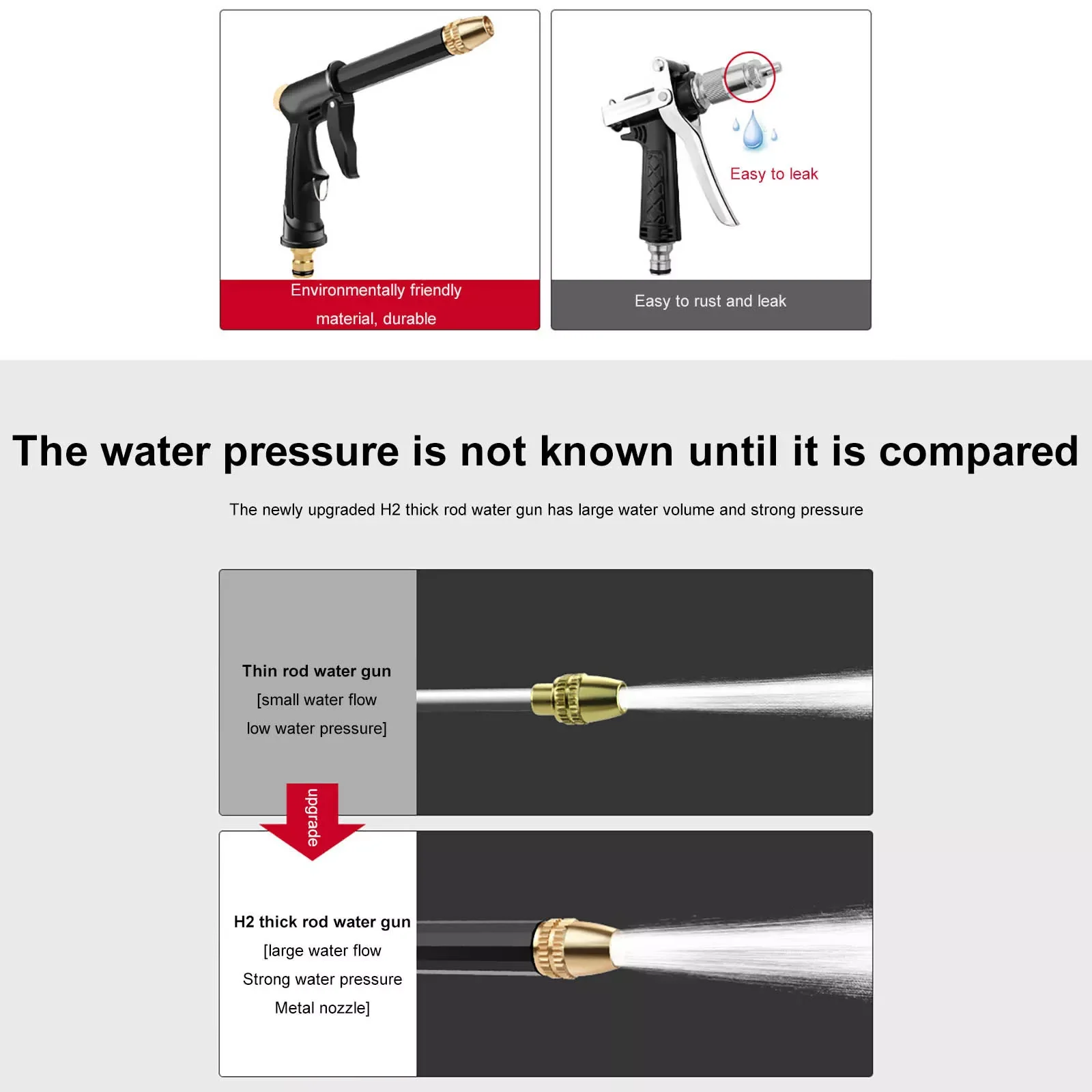 Environmentally friendly material, durable

Easy to leak

Easy to rust and leak

The water pressure is not known until it is compared

The newly upgraded H2 thick rod water gun has large water volume and strong pressure

Thin rod water gun
[small water flow
low water pressure]

upgrade

H2 thick rod water gun
[large water flow
Strong water pressure
Metal nozzle]