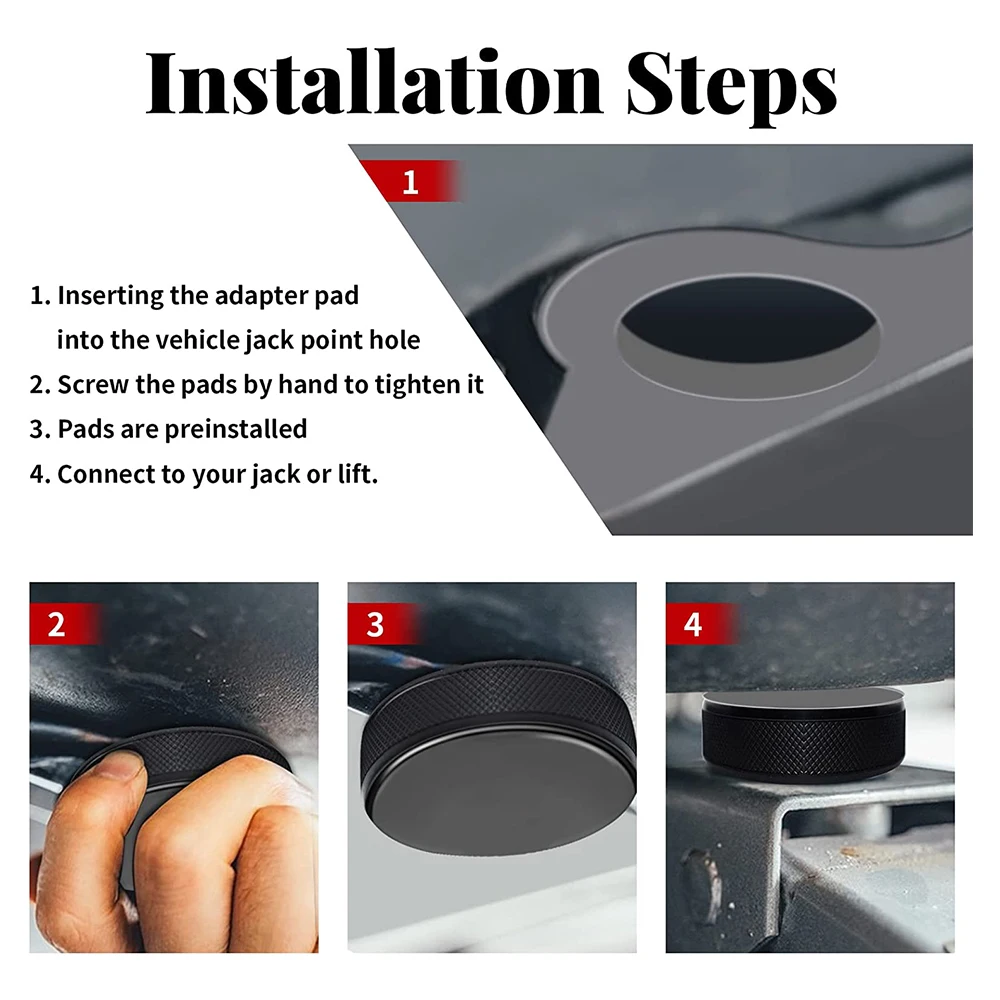 Installation Steps

1

1. Inserting the adapter pad into the vehicle jack point hole
2. Screw the pads by hand to tighten it
3. Pads are preinstalled
4. Connect to your jack or lift.

2

3

4