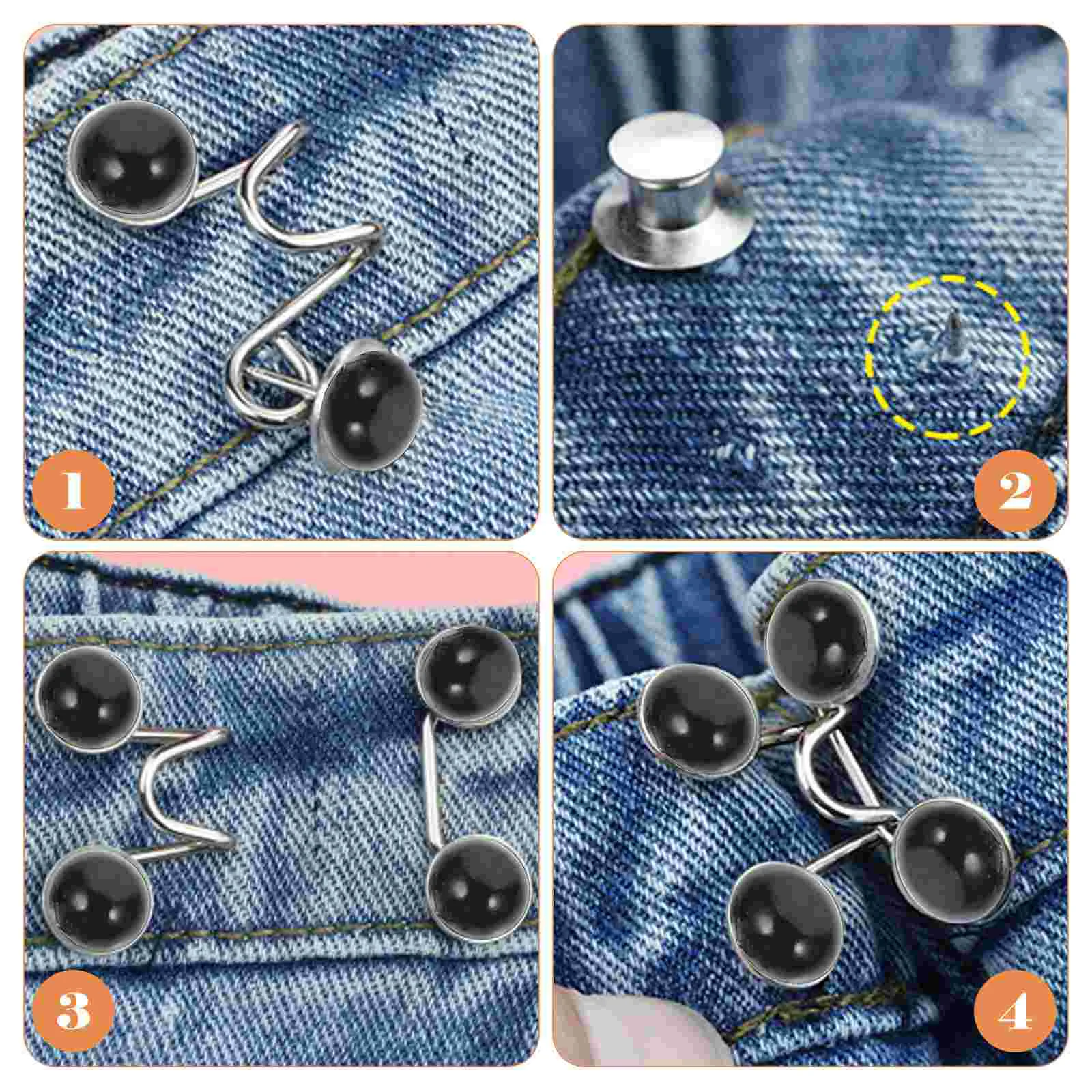 1

2

3

4