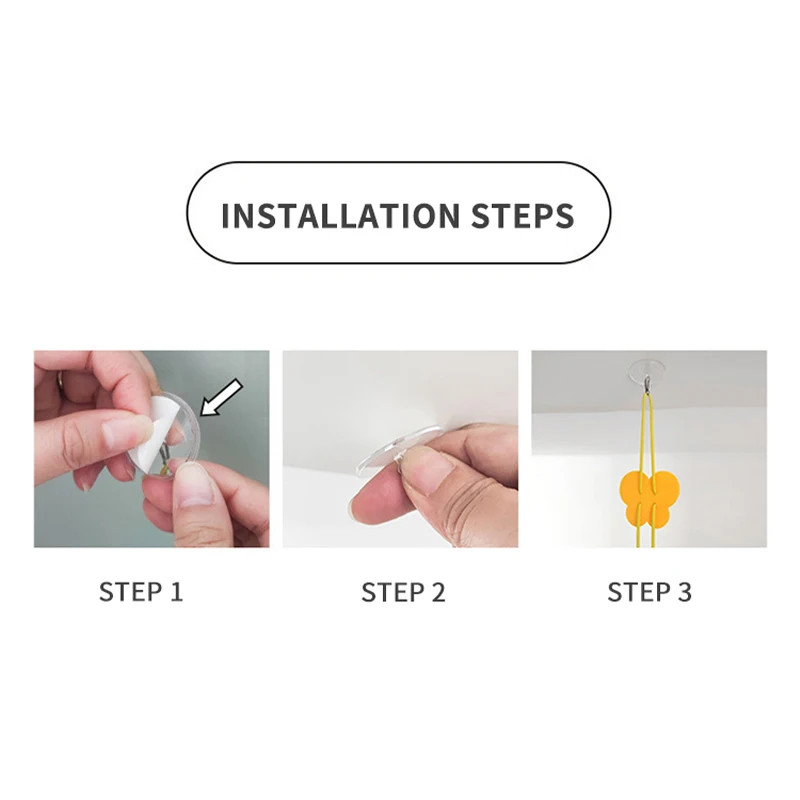 INSTALLATION STEPS

STEP 1

STEP 2

STEP 3