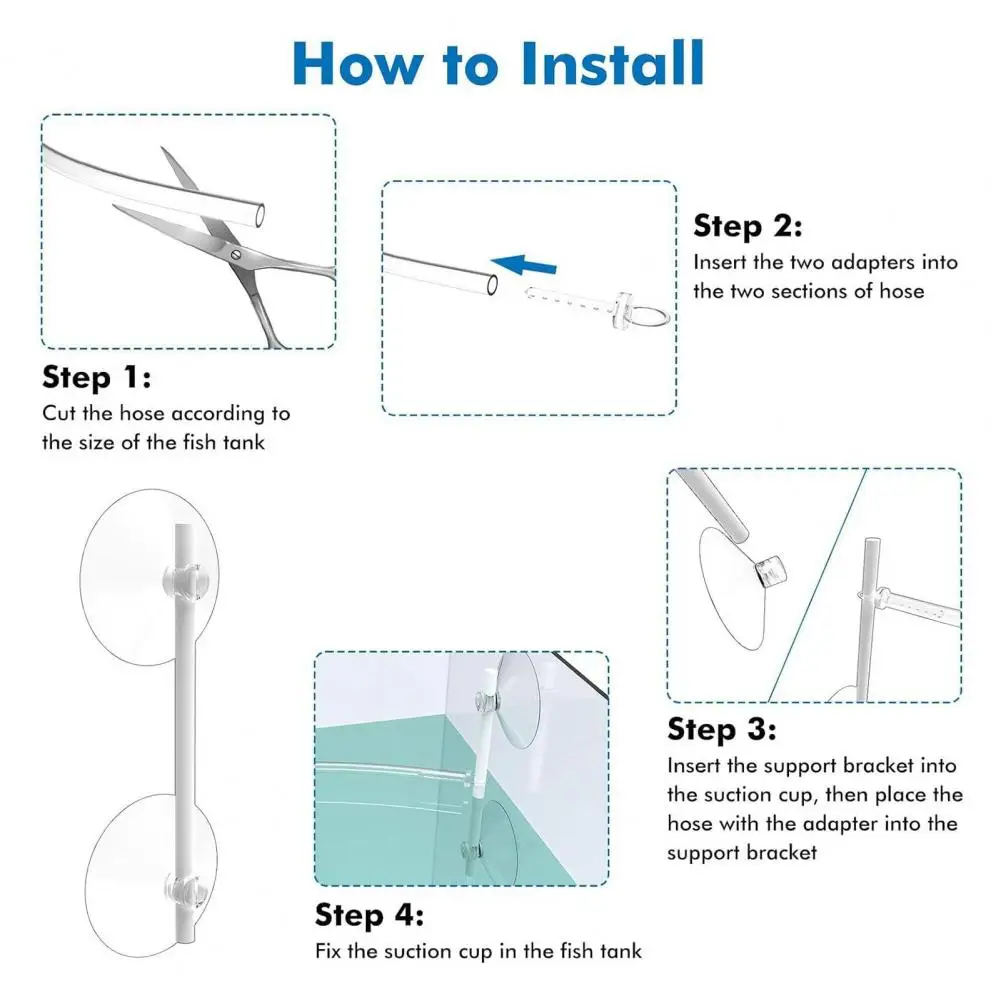 How to Install

Step 1:
Cut the hose according to the size of the fish tank

Step 2:
Insert the two adapters into the two sections of hose

Step 3:
Insert the support bracket into the suction cup, then place the hose with the adapter into the support bracket

Step 4:
Fix the suction cup in the fish tank