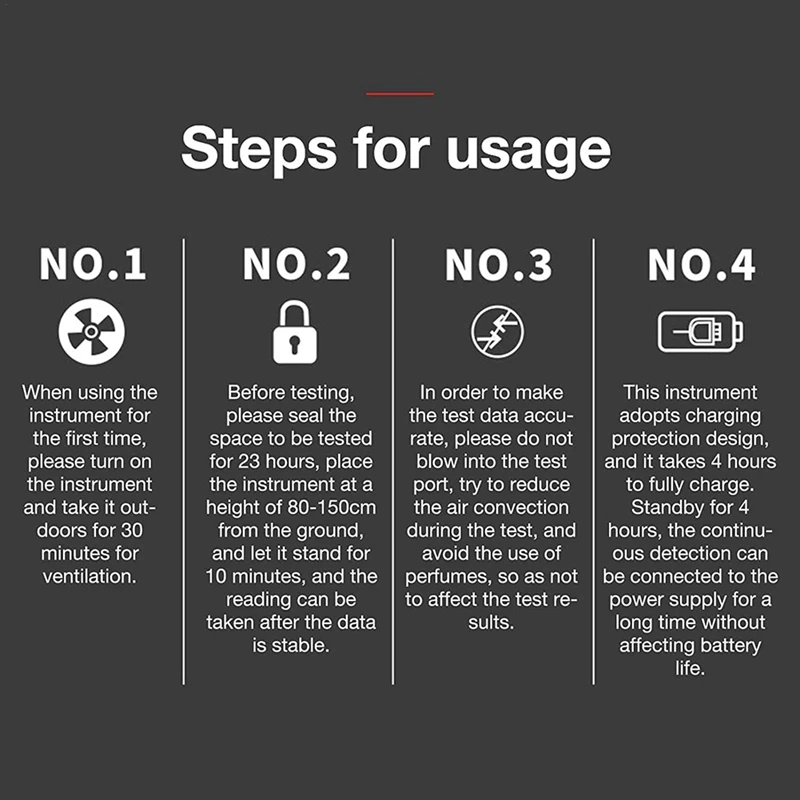 Steps for usage

NO.1

When using the instrument for the first time, please turn on the instrument and take it outdoors for 30 minutes for ventilation.

NO.2

Before testing, please seal the space to be tested for 23 hours, place the instrument at a height of 80-150cm from the ground, and let it stand for 10 minutes, and the reading can be taken after the data is stable.

NO.3

In order to make the test data accurate, please do not blow into the test port, try to reduce the air convection during the test, and avoid the use of perfumes, so as not to affect the test results.

NO.4

This instrument adopts charging protection design, and it takes 4 hours to fully charge. Standby for 4 hours, the continuous detection can be connected to the power supply for a long time without affecting battery life.